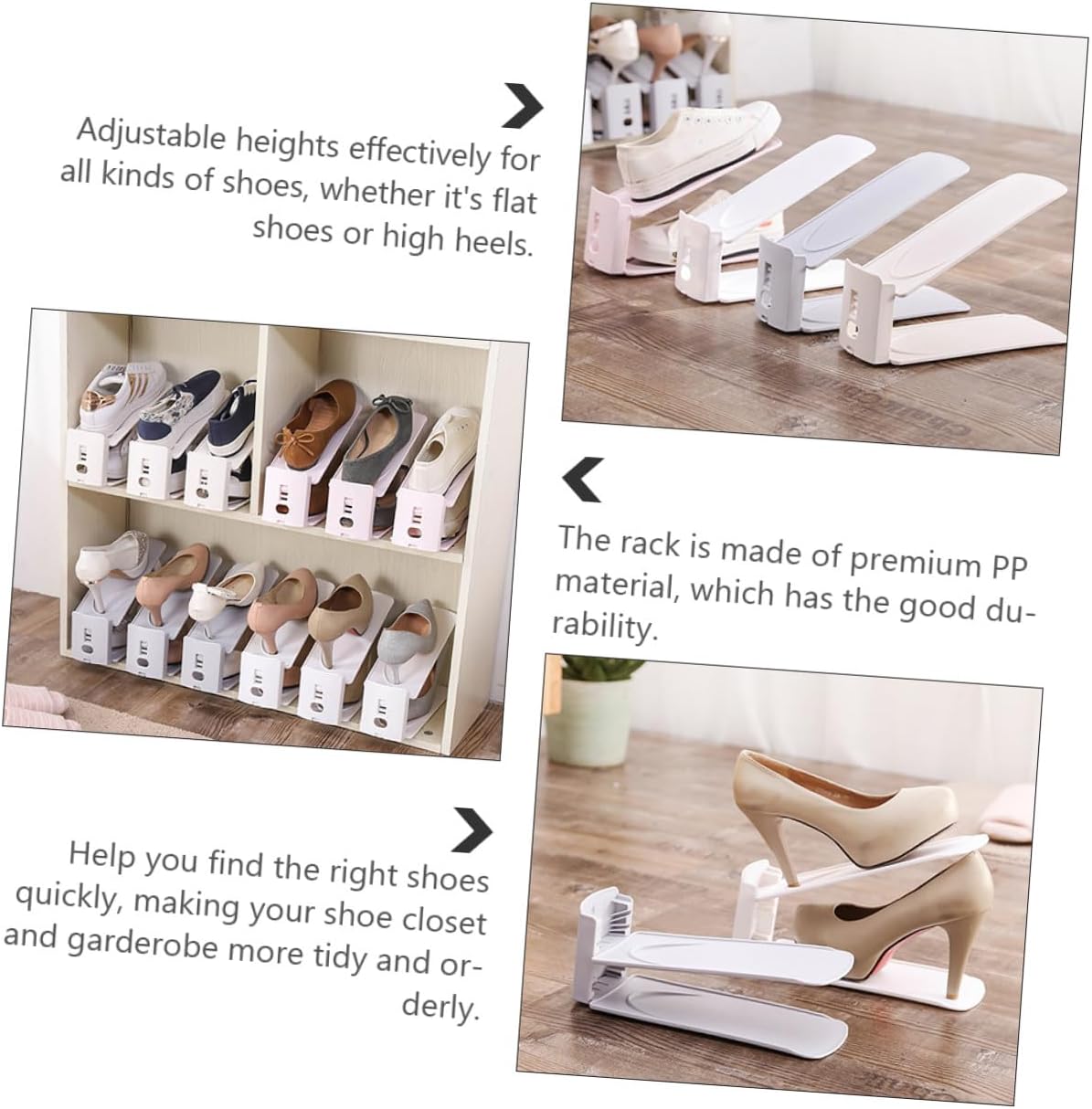 Adjustable heights effectively for all kinds of shoes, whether it's flat shoes or high heels.

The rack is made of premium PP material, which has the good durability.

Help you find the right shoes quickly, making your shoe closet and garderobe more tidy and orderly.