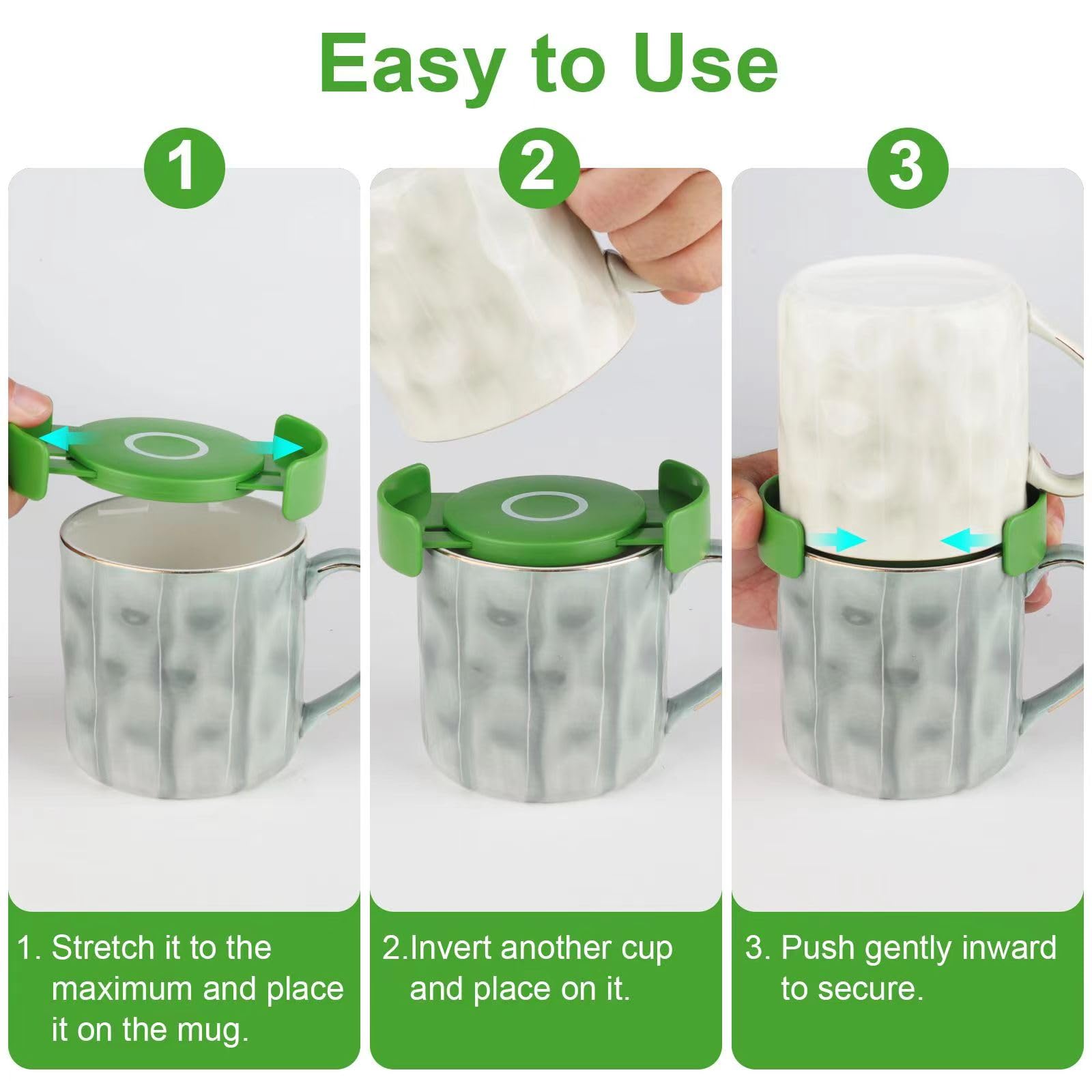 Easy to Use

1

2

3

1. Stretch it to the maximum and place it on the mug.

2.Invert another cup and place on it.

3. Push gently inward to secure.