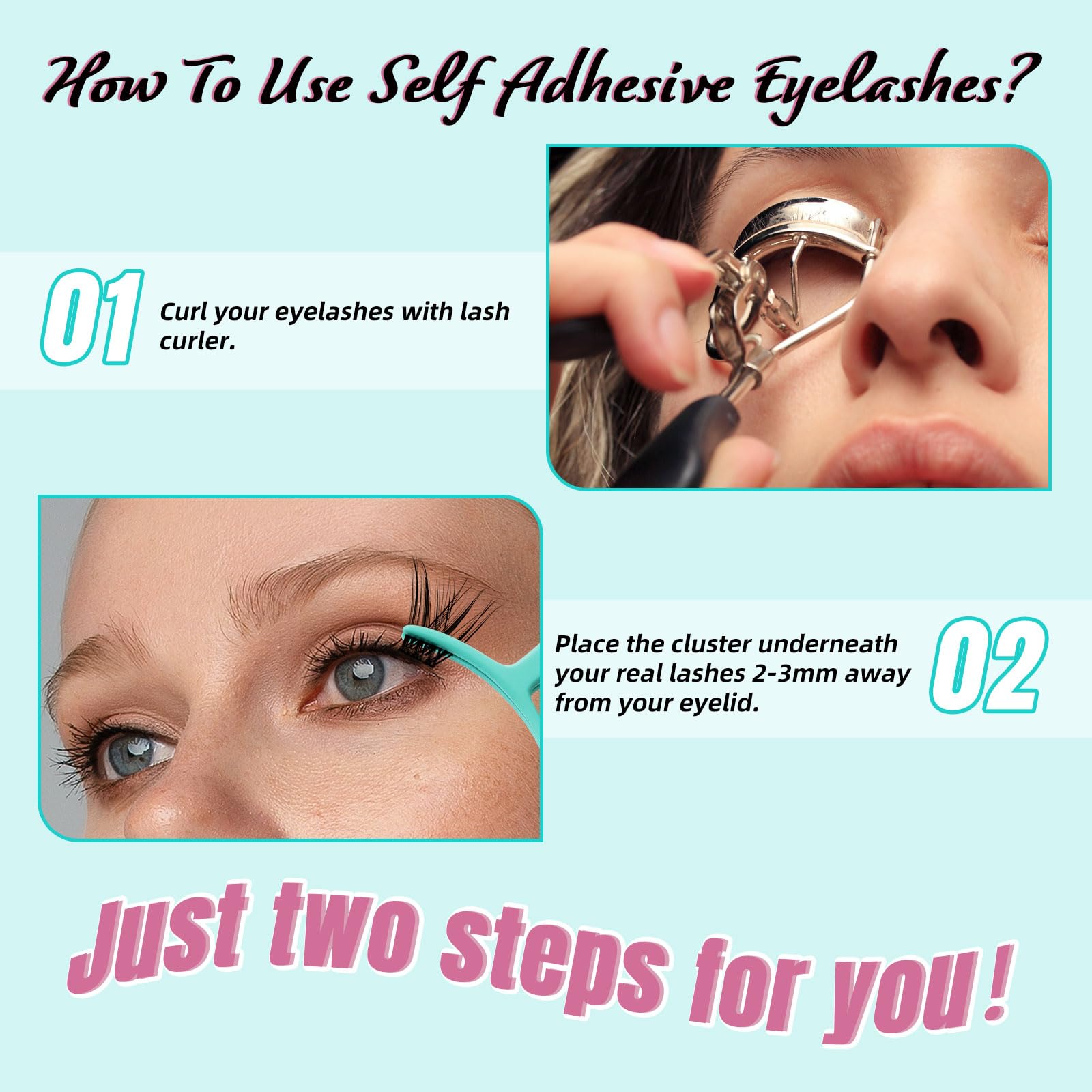 How To Use Self Adhesive Eyelashes?

01 Curl your eyelashes with lash curler.

Place the cluster underneath your real lashes 2-3mm away from your eyelid. 02

Just two steps for you !