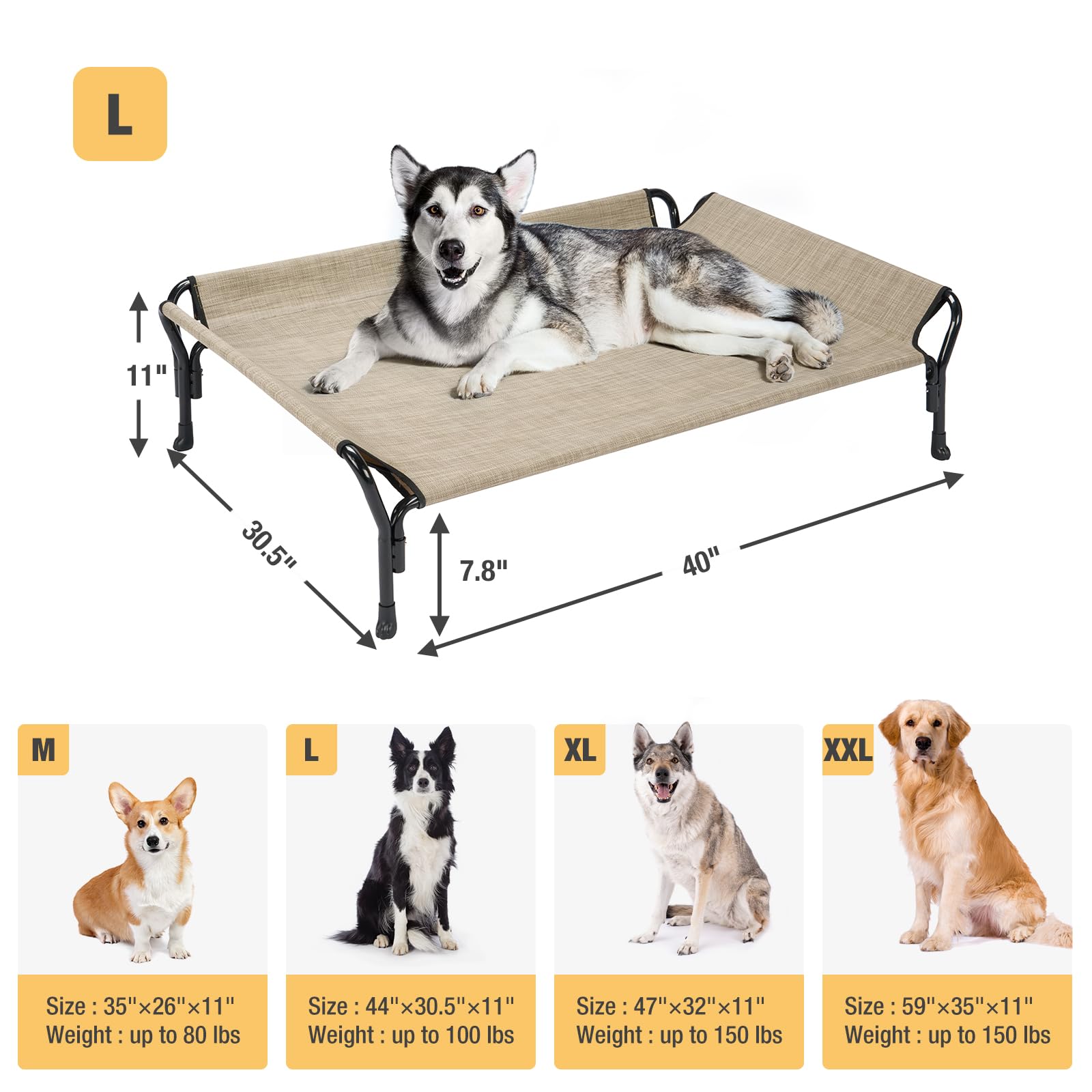 L

11"

30.5"

7.8"

40"

M

Size : 35"×26"×11"
Weight : up to 80 lbs

L

Size : 44"×30.5"×11"
Weight : up to 100 lbs

XL

Size : 47"×32"×11"
Weight : up to 150 lbs

XXL

Size : 59"×35"×11"
Weight : up to 150 lbs