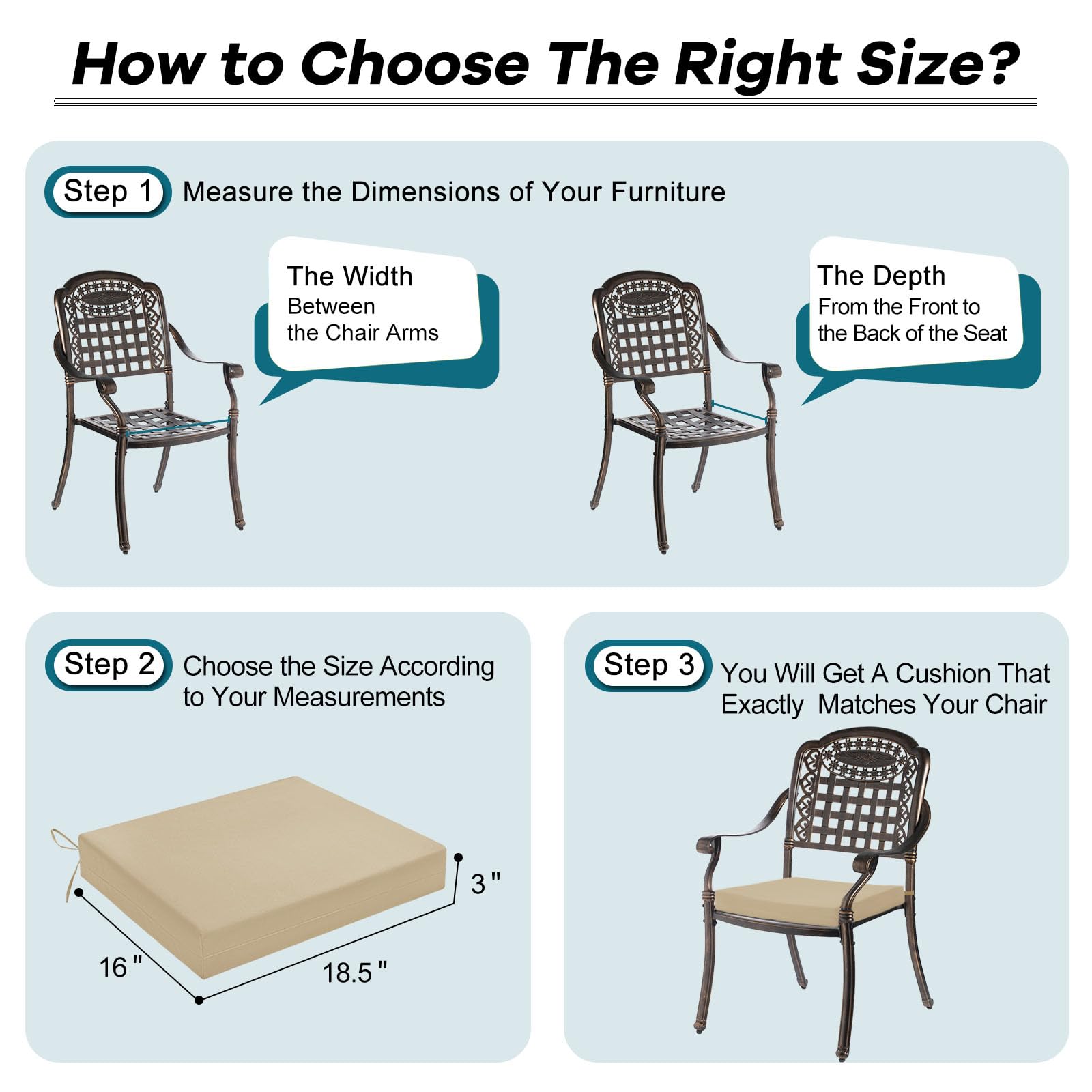 How to Choose The Right Size?

Step 1 Measure the Dimensions of Your Furniture

The Width
Between the Chair Arms

The Depth
From the Front to the Back of the Seat

Step 2 Choose the Size According to Your Measurements

3 "

16 "

18.5 "

Step 3 You Will Get A Cushion That Exactly Matches Your Chair