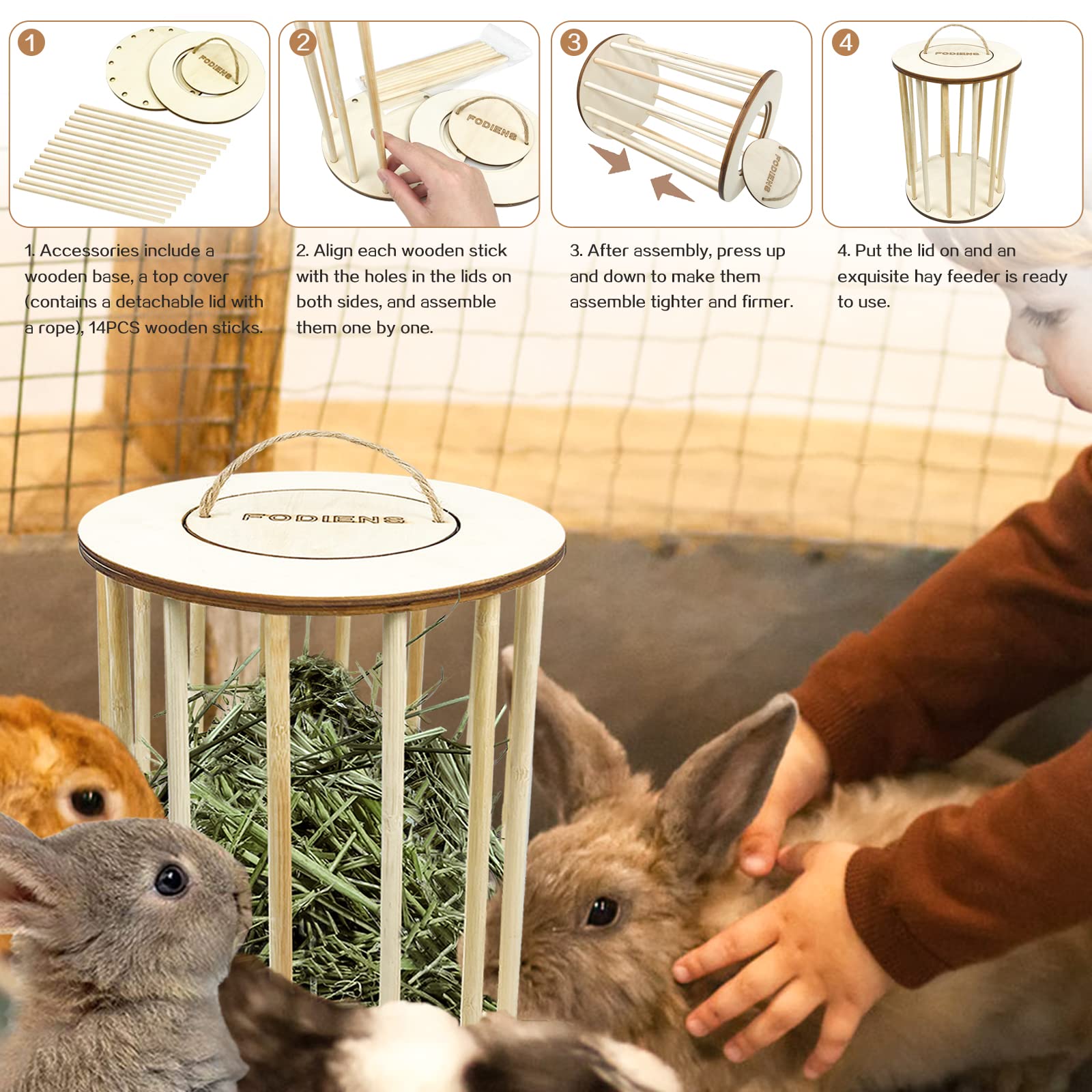 1

FODIENS

2

FODIENS

3

FODIENS

4

FODIENS

1. Accessories include a wooden base, a top cover (contains a detachable lid with a rope), 14PCS wooden sticks.

2. Align each wooden stick with the holes in the lids on both sides, and assemble them one by one.

3. After assembly, press up and down to make them assemble tighter and firmer.

4. Put the lid on and an exquisite hay feeder is ready to use.

FODIENS