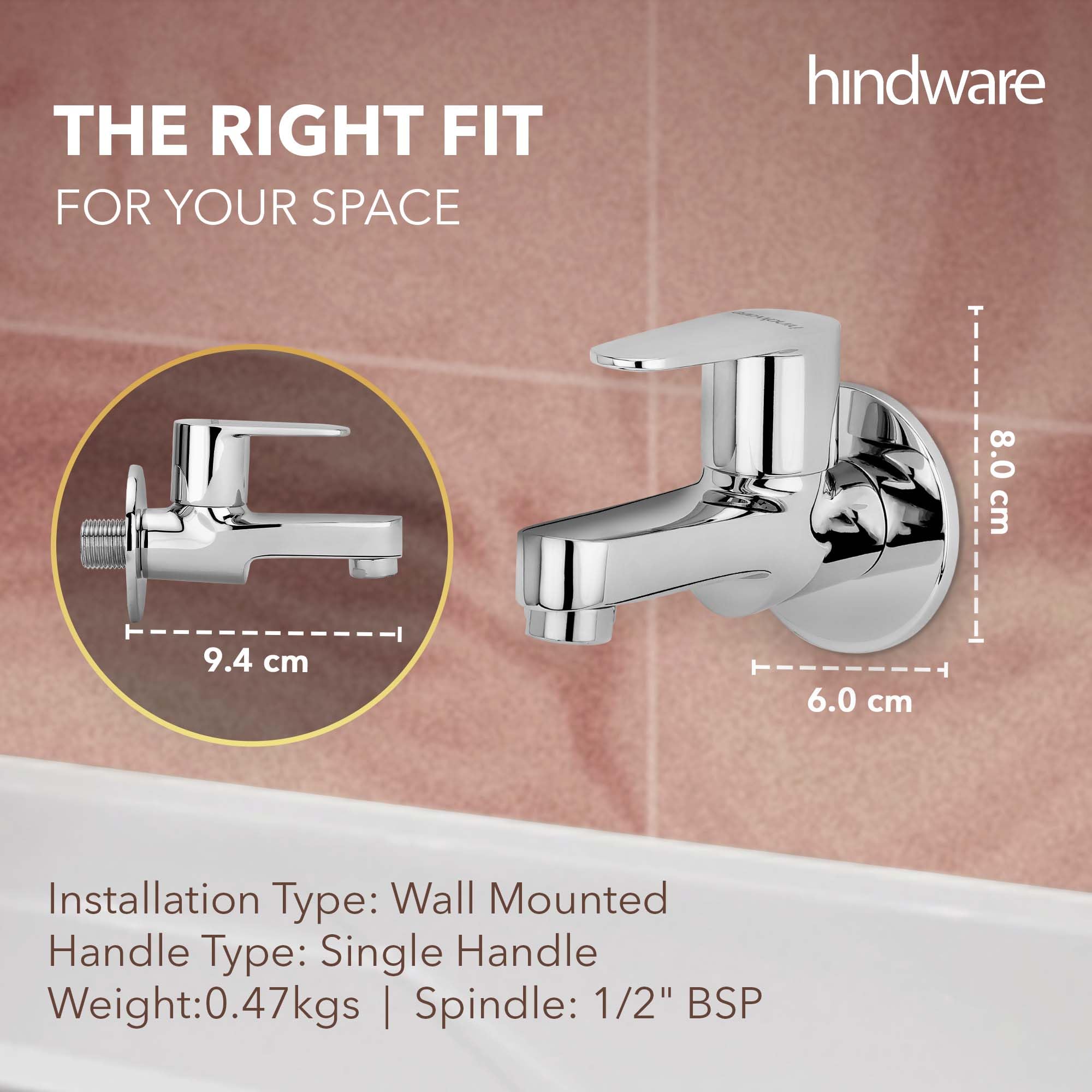 hindware

THE RIGHT FIT
FOR YOUR SPACE

hindware

9.4 cm

8.0 cm

6.0 cm

Installation Type: Wall Mounted
Handle Type: Single Handle
Weight:0.47kgs | Spindle: 1/2" BSP