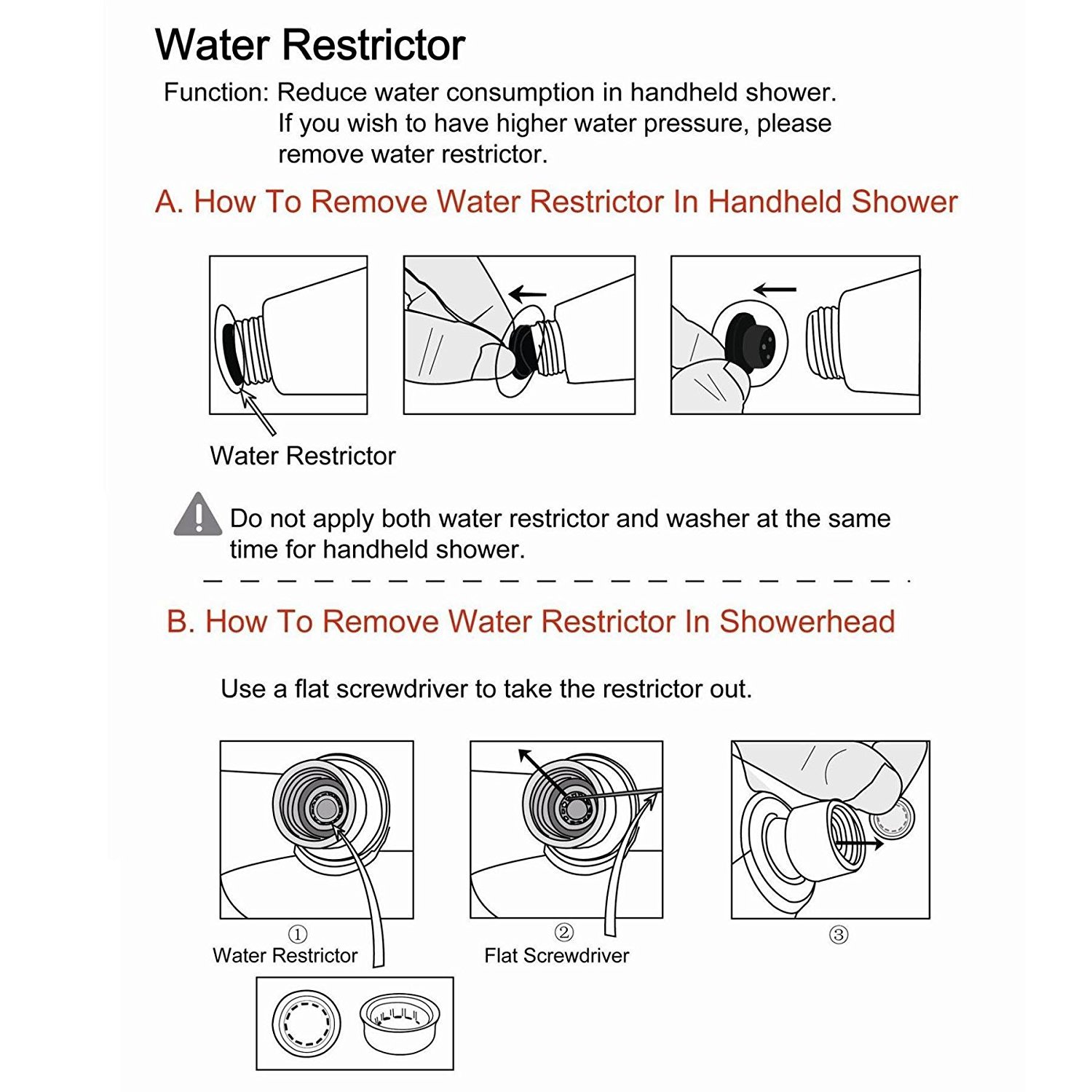 Water Restrictor

Function: Reduce water consumption in handheld shower. If you wish to have higher water pressure, please remove water restrictor.

A. How To Remove Water Restrictor In Handheld Shower

Water Restrictor

Do not apply both water restrictor and washer at the same time for handheld shower.

B. How To Remove Water Restrictor In Showerhead

Use a flat screwdriver to take the restrictor out.

①
Water Restrictor

②
Flat Screwdriver

③