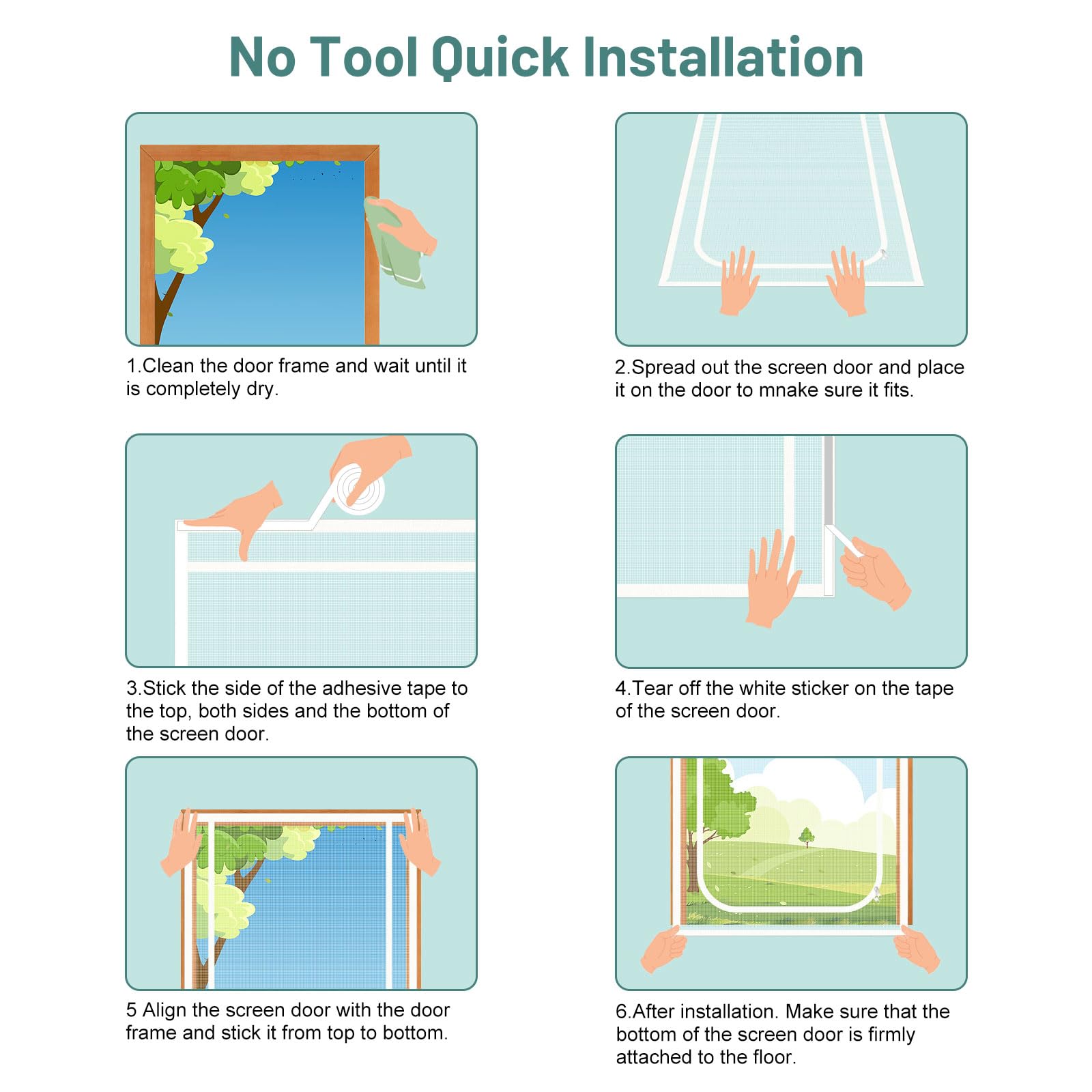 No Tool Quick Installation

1.Clean the door frame and wait until it is completely dry.

2.Spread out the screen door and place it on the door to mnake sure it fits.

3.Stick the side of the adhesive tape to the top, both sides and the bottom of the screen door.

4.Tear off the white sticker on the tape of the screen door.

5 Align the screen door with the door frame and stick it from top to bottom.

6.After installation. Make sure that the bottom of the screen door is firmly attached to the floor.