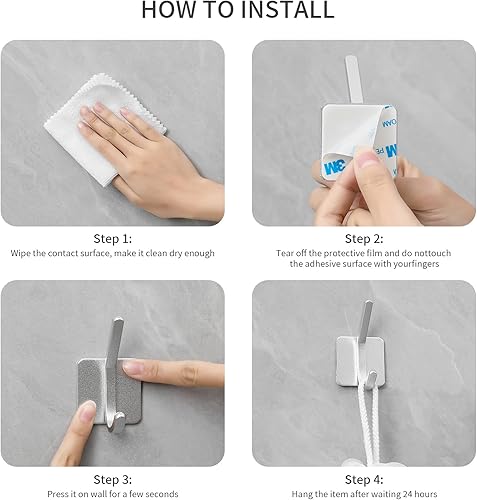 HOW TO INSTALL

3M

Step 1:
Wipe the contact surface, make it clean dry enough

Step 2:
Tear off the protective film and do nottouch the adhesive surface with yourfingers

Step 3:
Press it on wall for a few seconds

Step 4:
Hang the item after waiting 24 hours