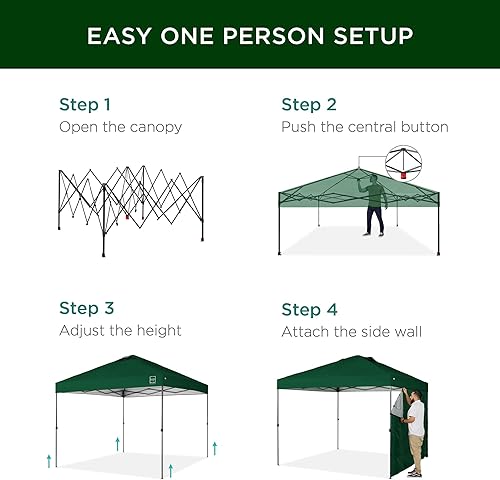 EASY ONE PERSON SETUP

Step 1
Open the canopy

Step 2
Push the central button

Step 3
Adjust the height

Step 4
Attach the side wall