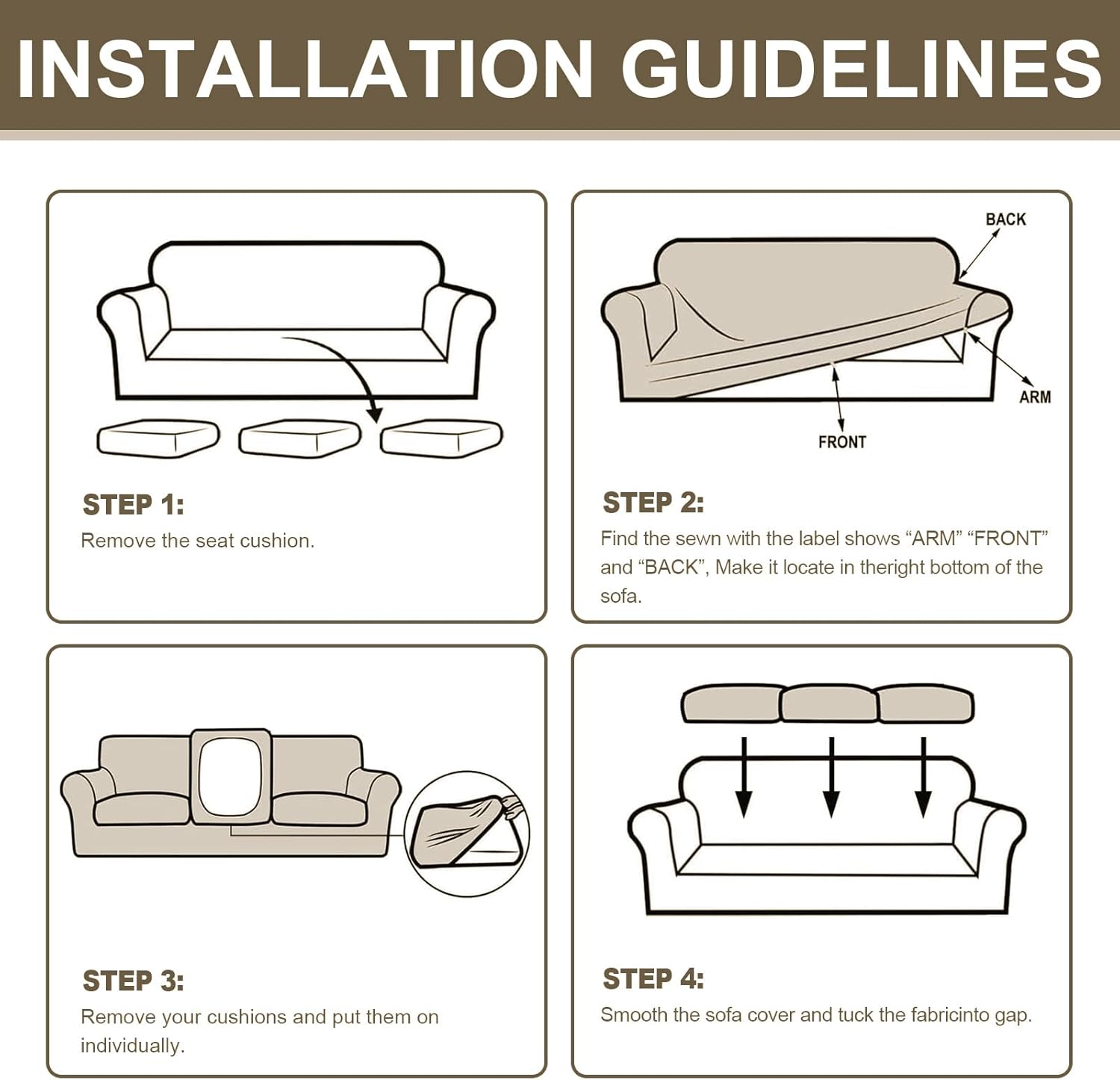 INSTALLATION GUIDELINES

STEP 1:
Remove the seat cushion.

BACK
ARM
FRONT

STEP 2:
Find the sewn with the label shows “ARM” “FRONT” and “BACK”, Make it locate in theright bottom of the sofa.

STEP 3:
Remove your cushions and put them on individually.

STEP 4:
Smooth the sofa cover and tuck the fabricinto gap.