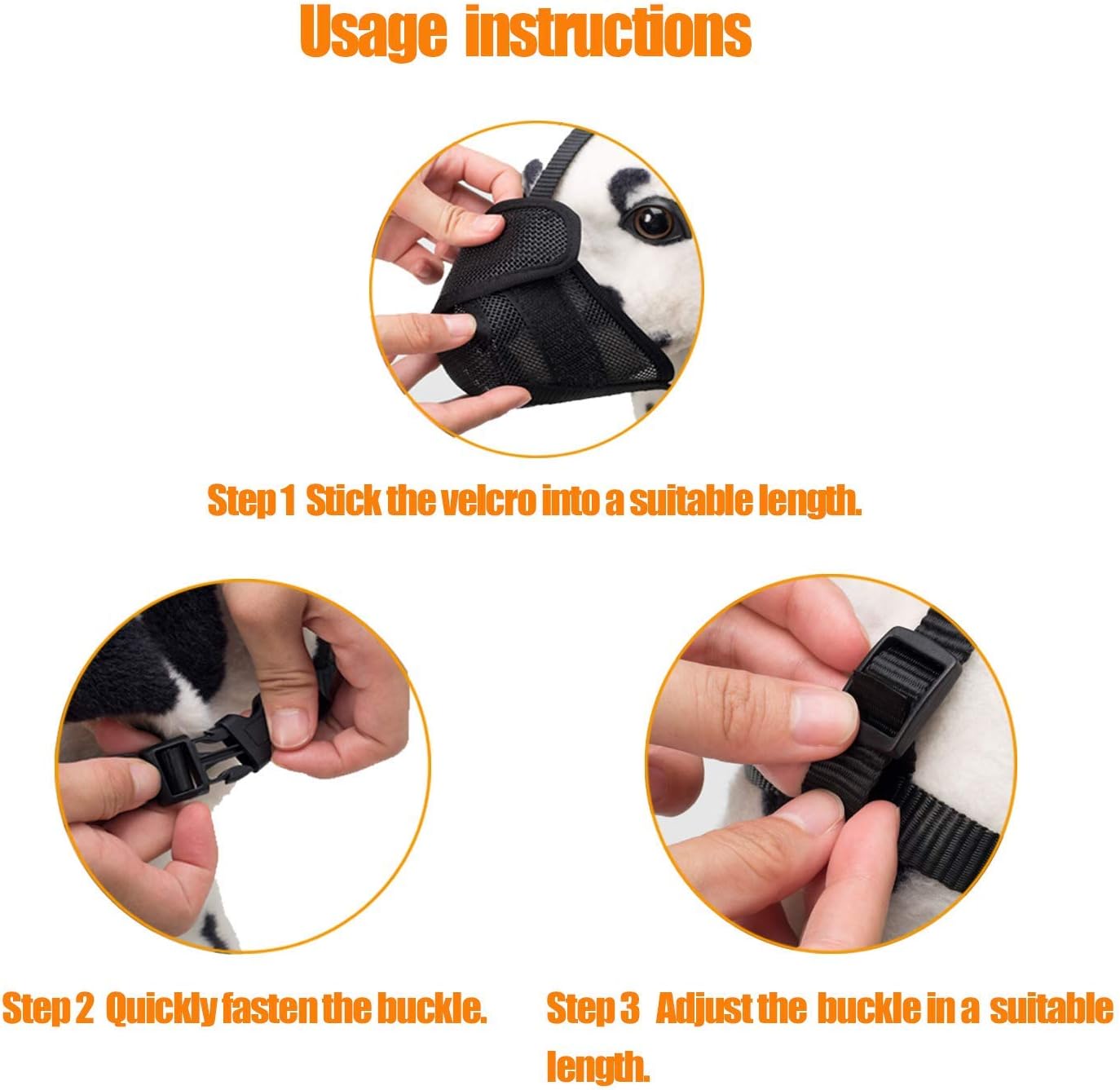 Usage instructions

Step 1 Stick the velcro into a suitable length.

Step 2 Quickly fasten the buckle.

Step 3 Adjust the buckle in a suitable length.