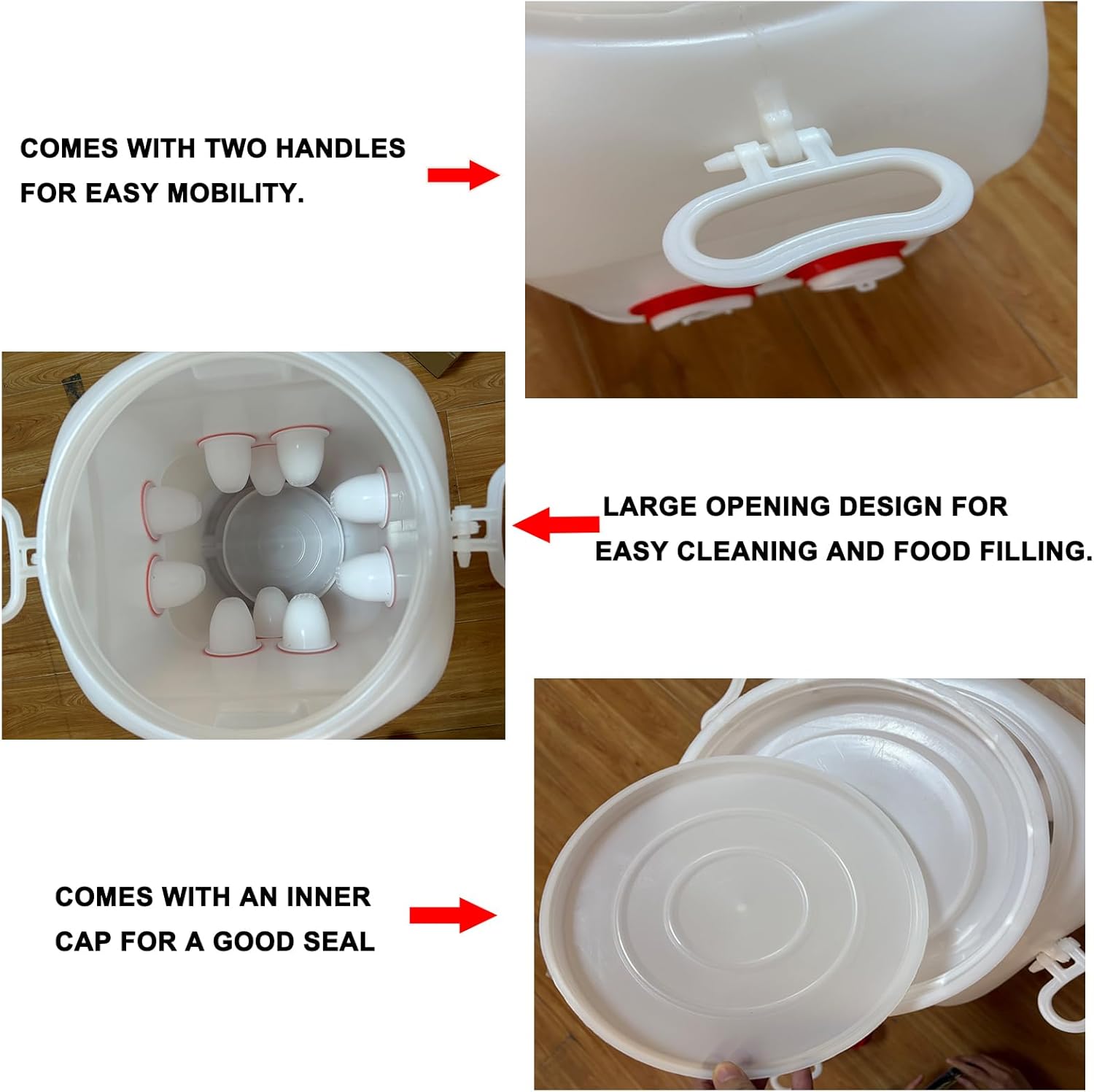 COMES WITH TWO HANDLES FOR EASY MOBILITY.

LARGE OPENING DESIGN FOR EASY CLEANING AND FOOD FILLING.

COMES WITH AN INNER CAP FOR A GOOD SEAL