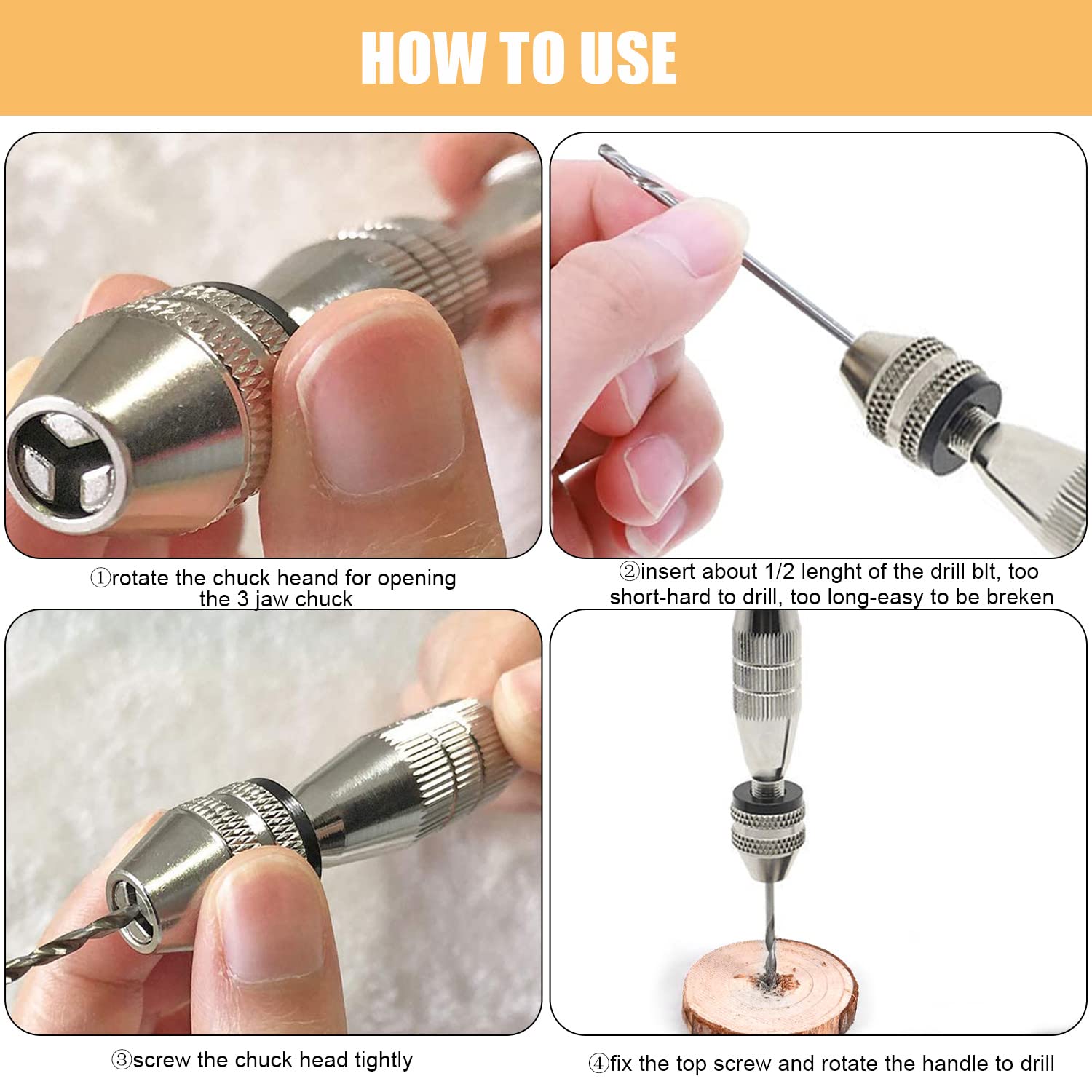 HOW TO USE

①rotate the chuck heand for opening the 3 jaw chuck

②insert about 1/2 lenght of the drill blt, too short-hard to drill, too long-easy to be breken

③screw the chuck head tightly

④fix the top screw and rotate the handle to drill