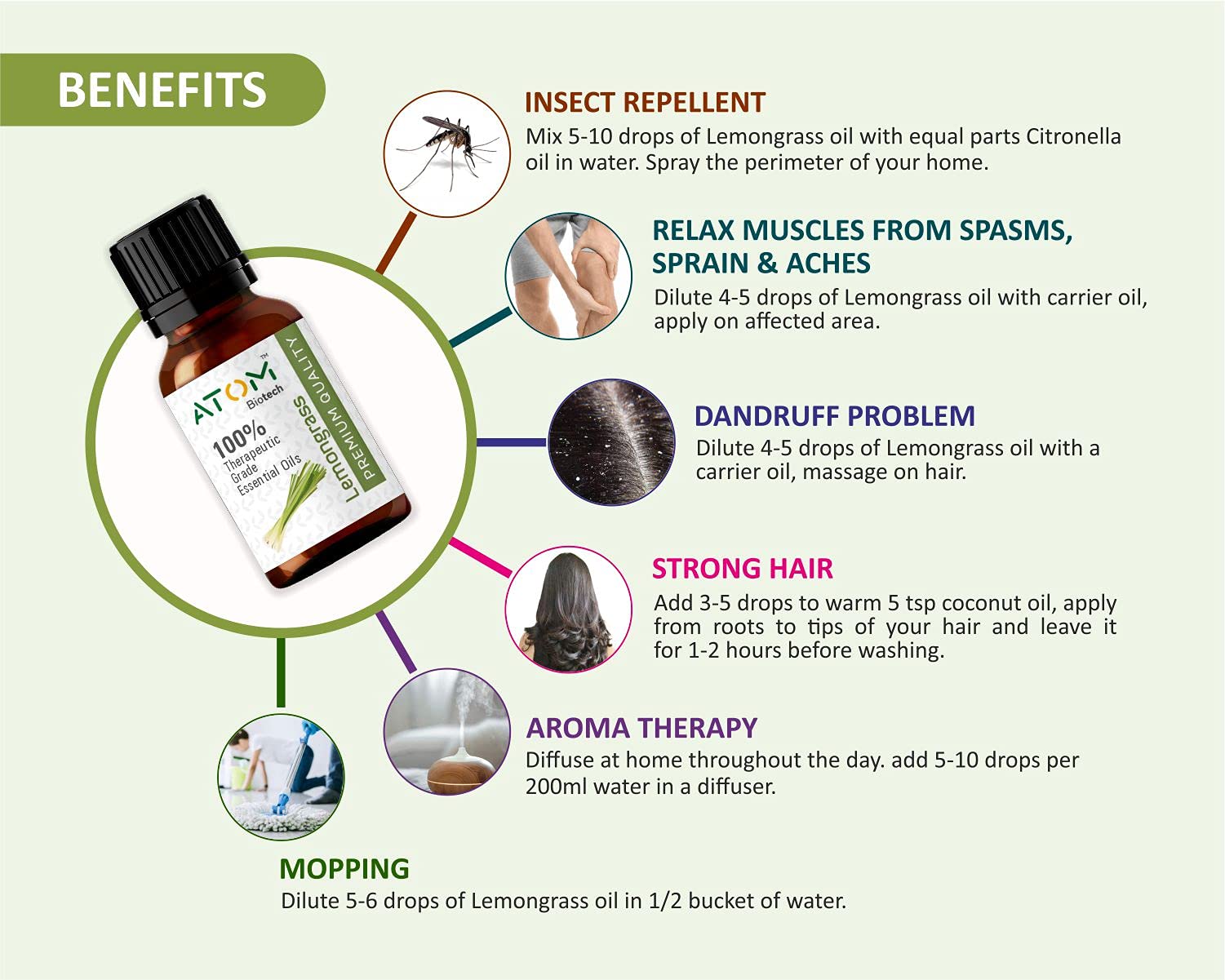 BENEFITS

ATOM™ Biotech
100% Therapeutic Grade Essential Oils
Lemongrass
PREMIUM QUALITY

INSECT REPELLENT
Mix 5-10 drops of Lemongrass oil with equal parts Citronella oil in water. Spray the perimeter of your home.

RELAX MUSCLES FROM SPASMS, SPRAIN & ACHES
Dilute 4-5 drops of Lemongrass oil with carrier oil, apply on affected area.

DANDRUFF PROBLEM
Dilute 4-5 drops of Lemongrass oil with a carrier oil, massage on hair.

STRONG HAIR
Add 3-5 drops to warm 5 tsp coconut oil, apply from roots to tips of your hair and leave it for 1-2 hours before washing.

AROMA THERAPY
Diffuse at home throughout the day. add 5-10 drops per 200ml water in a diffuser.

MOPPING
Dilute 5-6 drops of Lemongrass oil in 1/2 bucket of water.