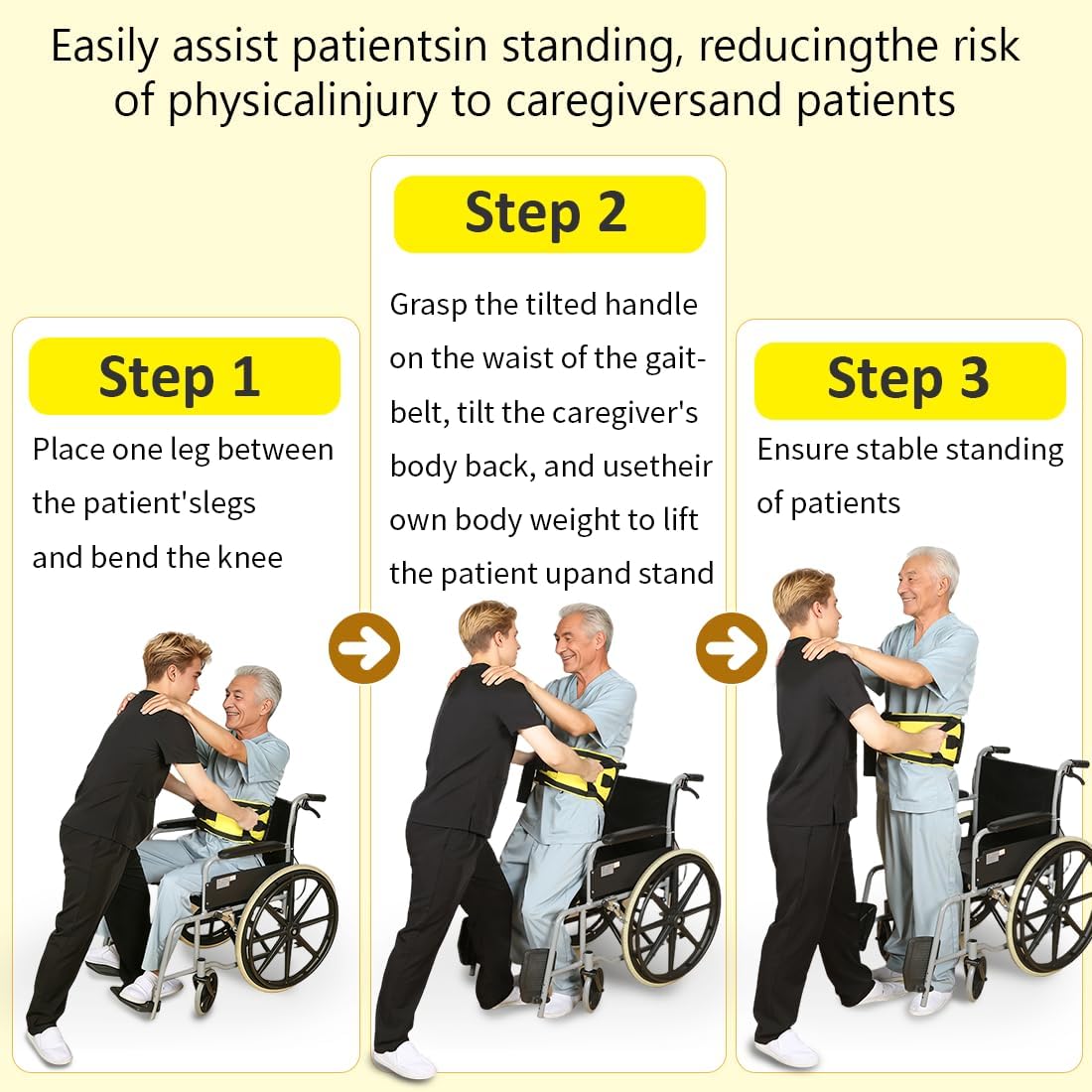 Easily assist patientsin standing, reducingthe risk of physicalinjury to caregiversand patients

Step 1

Place one leg between the patient'slegs and bend the knee

Step 2

Grasp the tilted handle on the waist of the gait-belt, tilt the caregiver's body back, and usetheir own body weight to lift the patient upand stand

Step 3

Ensure stable standing of patients