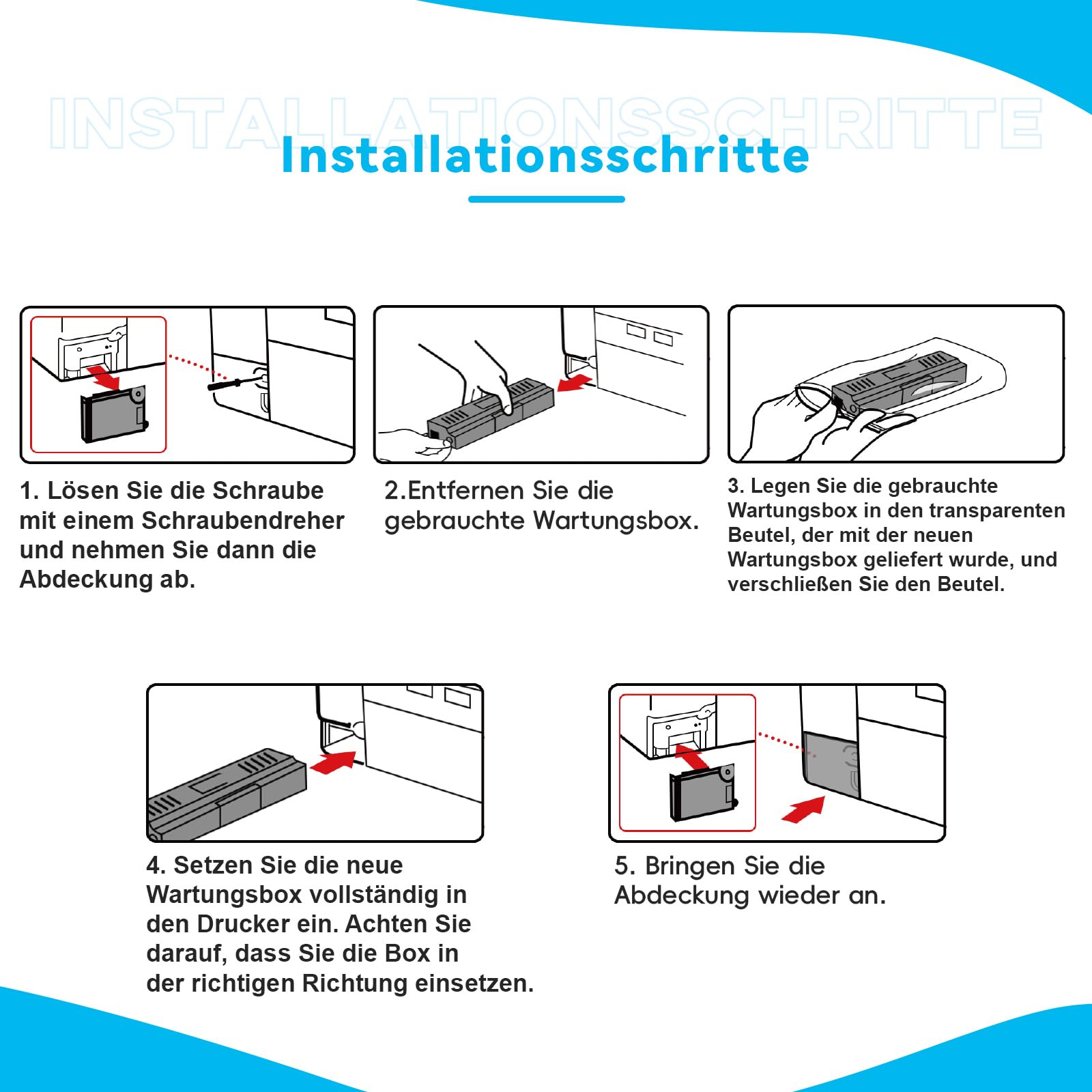 INSTALLATIONSSCHRITTE

Installationsschritte

1. Lösen Sie die Schraube mit einem Schraubendreher und nehmen Sie dann die Abdeckung ab.

2.Entfernen Sie die gebrauchte Wartungsbox.

3. Legen Sie die gebrauchte Wartungsbox in den transparenten Beutel, der mit der neuen Wartungsbox geliefert wurde, und verschließen Sie den Beutel.

4. Setzen Sie die neue Wartungsbox vollständig in den Drucker ein. Achten Sie darauf, dass Sie die Box in der richtigen Richtung einsetzen.

5. Bringen Sie die Abdeckung wieder an.