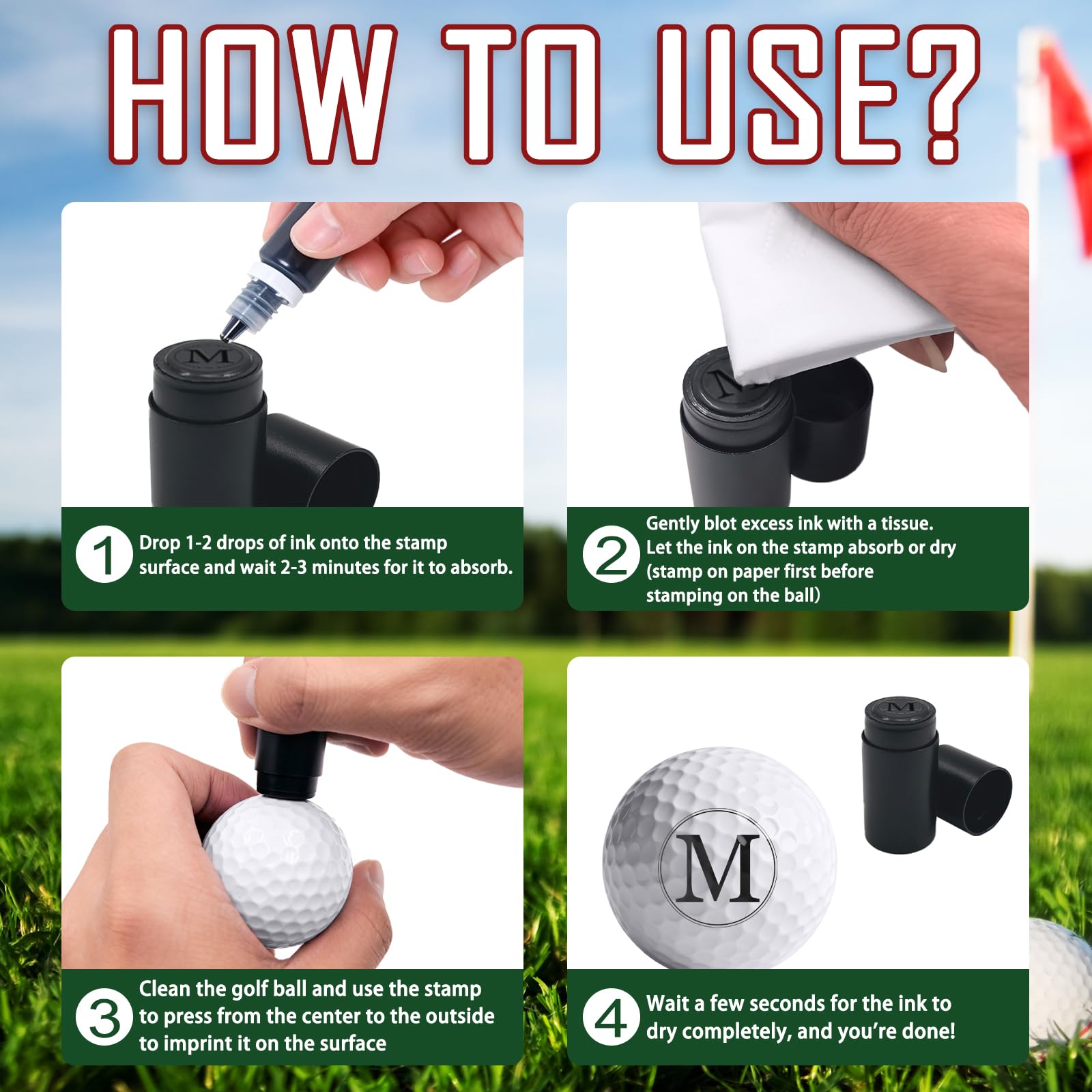 HOW TO USE?

M

1 Drop 1-2 drops of ink onto the stamp surface and wait 2-3 minutes for it to absorb.

M

2 Gently blot excess ink with a tissue. Let the ink on the stamp absorb or dry (stamp on paper first before stamping on the ball)

3 Clean the golf ball and use the stamp to press from the center to the outside to imprint it on the surface

M

M

4 Wait a few seconds for the ink to dry completely, and you're done!