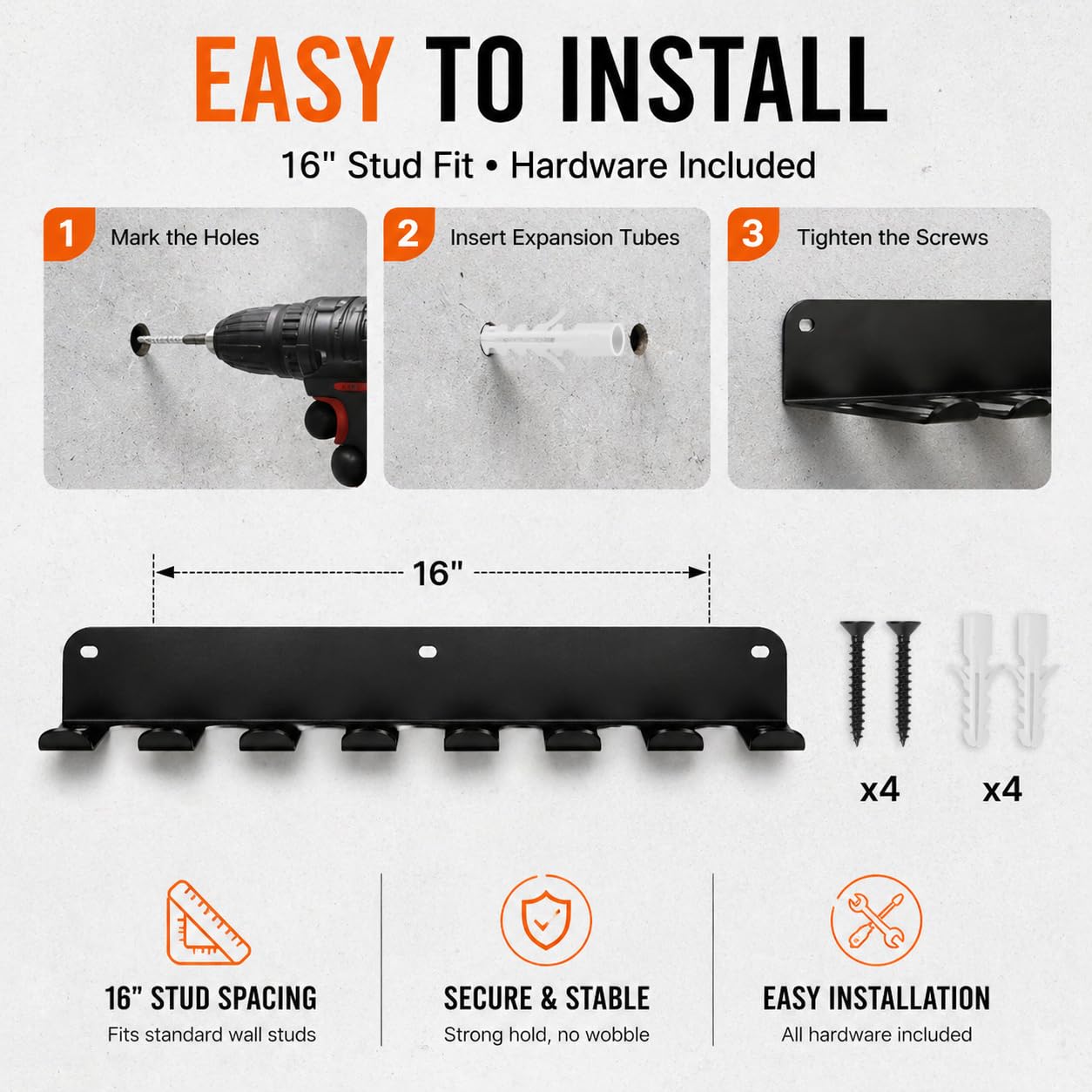 EASY TO INSTALL

16" Stud Fit • Hardware Included

1 Mark the Holes

2 Insert Expansion Tubes

3 Tighten the Screws

16"

x4

x4

16" STUD SPACING
Fits standard wall studs

SECURE & STABLE
Strong hold, no wobble

EASY INSTALLATION
All hardware included