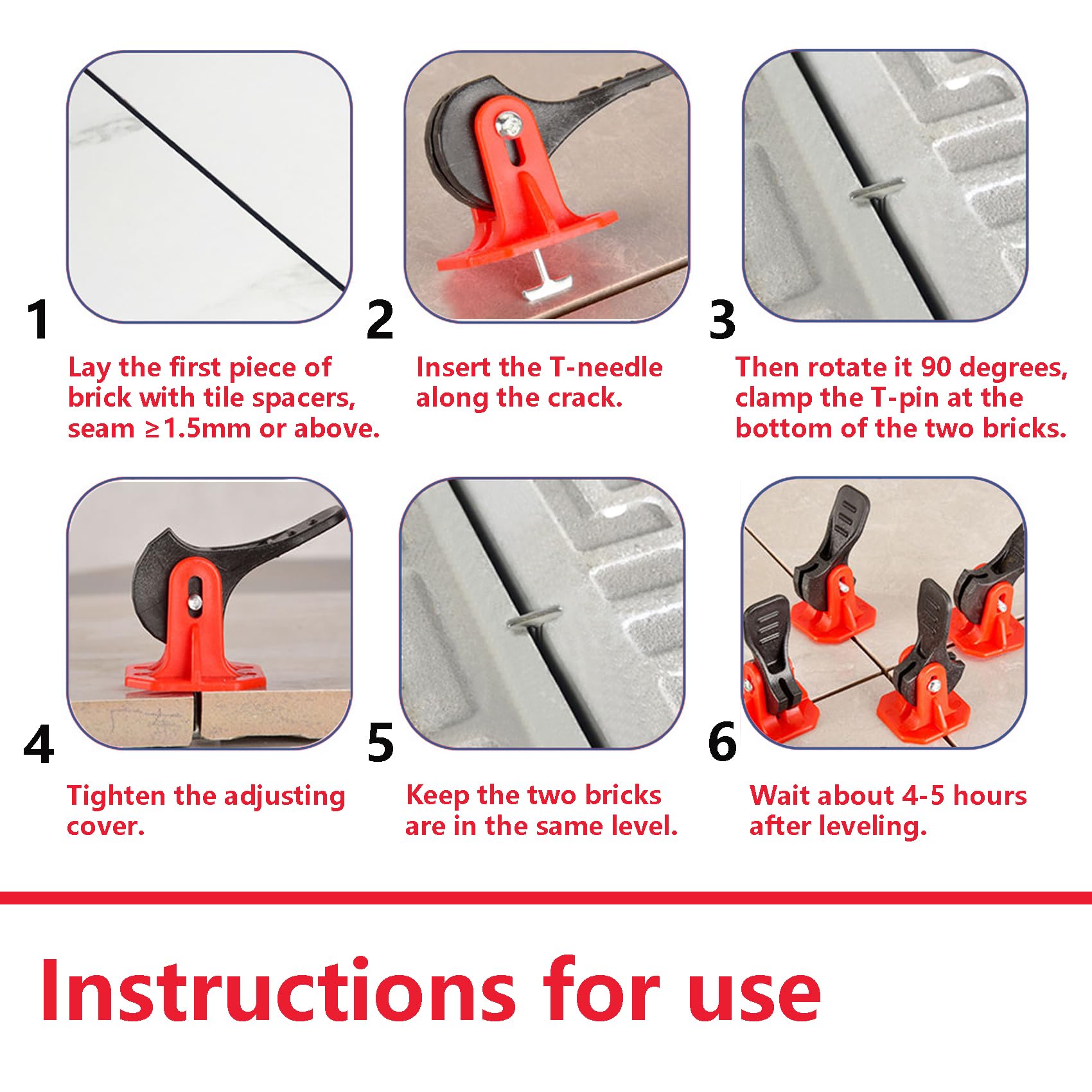 1

Lay the first piece of brick with tile spacers, seam ≥1.5mm or above.

2

Insert the T-needle along the crack.

3

Then rotate it 90 degrees, clamp the T-pin at the bottom of the two bricks.

4

Tighten the adjusting cover.

5

Keep the two bricks are in the same level.

6

Wait about 4-5 hours after leveling.

Instructions for use