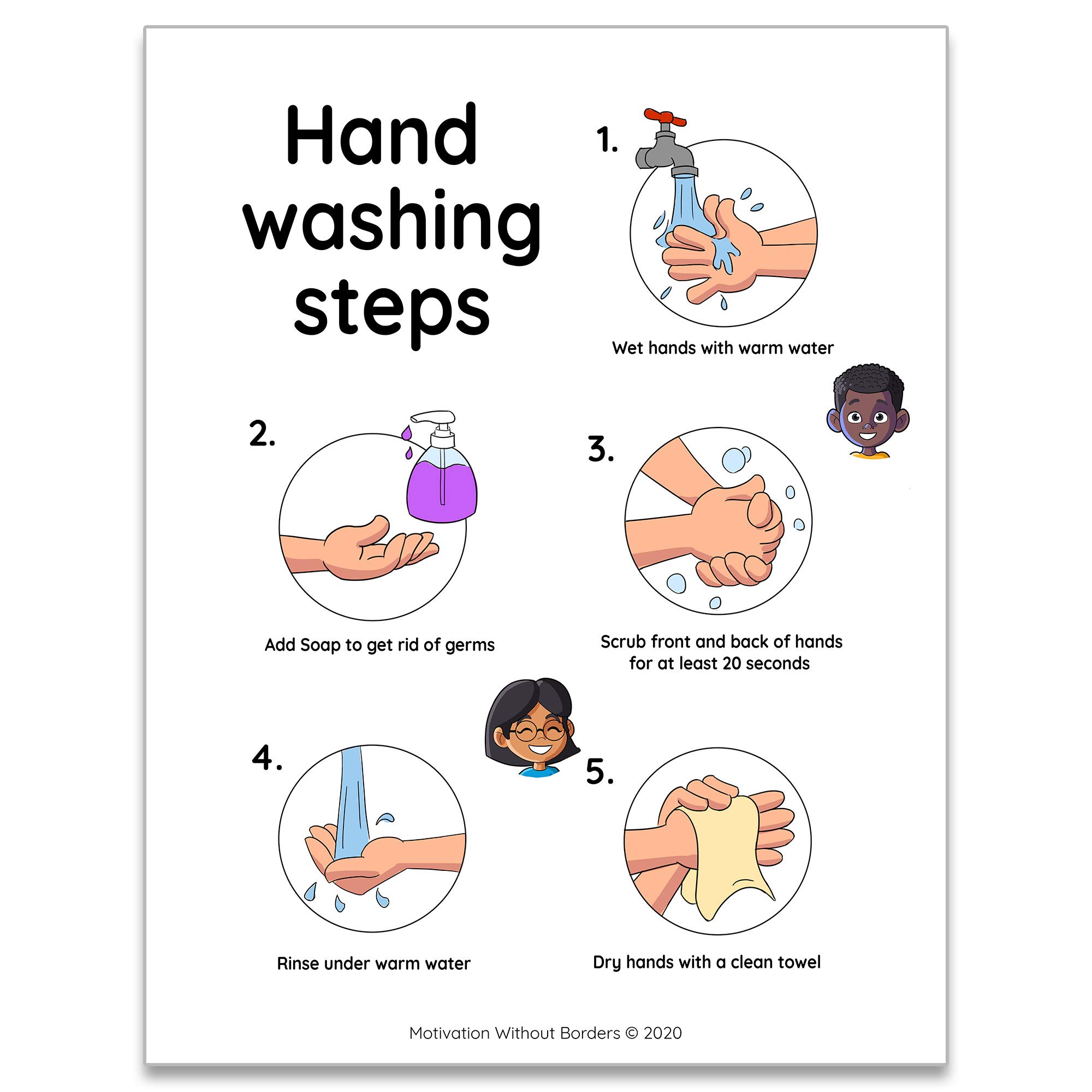 Hand washing steps

1.

Wet hands with warm water

2.

Add Soap to get rid of germs

3.

Scrub front and back of hands for at least 20 seconds

4.

Rinse under warm water

5.

Dry hands with a clean towel

Motivation Without Borders © 2020