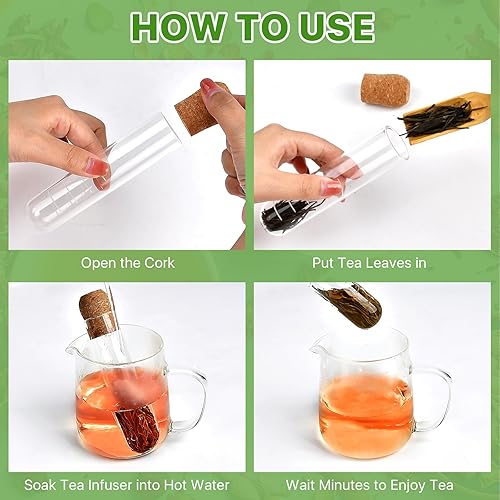 HOW TO USE

Open the Cork

Put Tea Leaves in

Soak Tea Infuser into Hot Water

Wait Minutes to Enjoy Tea