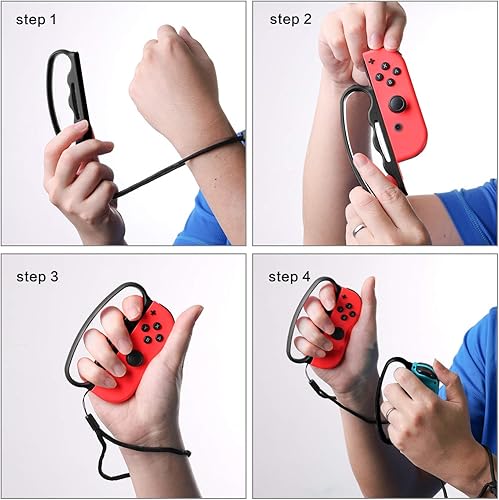 step 1

step 2

step 3

step 4