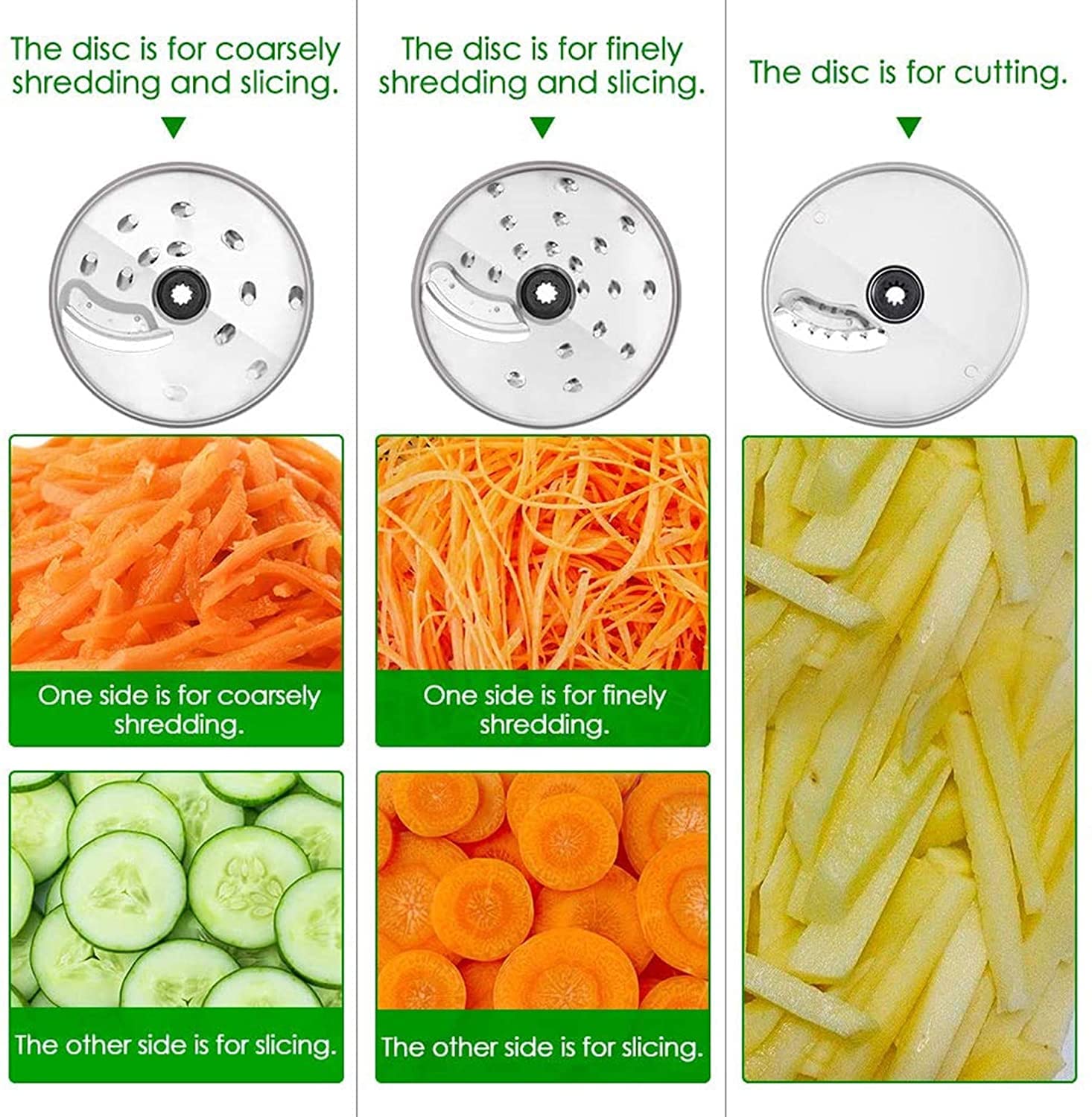 The disc is for coarsely shredding and slicing.

One side is for coarsely shredding.

The other side is for slicing.

The disc is for finely shredding and slicing.

One side is for finely shredding.

The other side is for slicing.

The disc is for cutting.