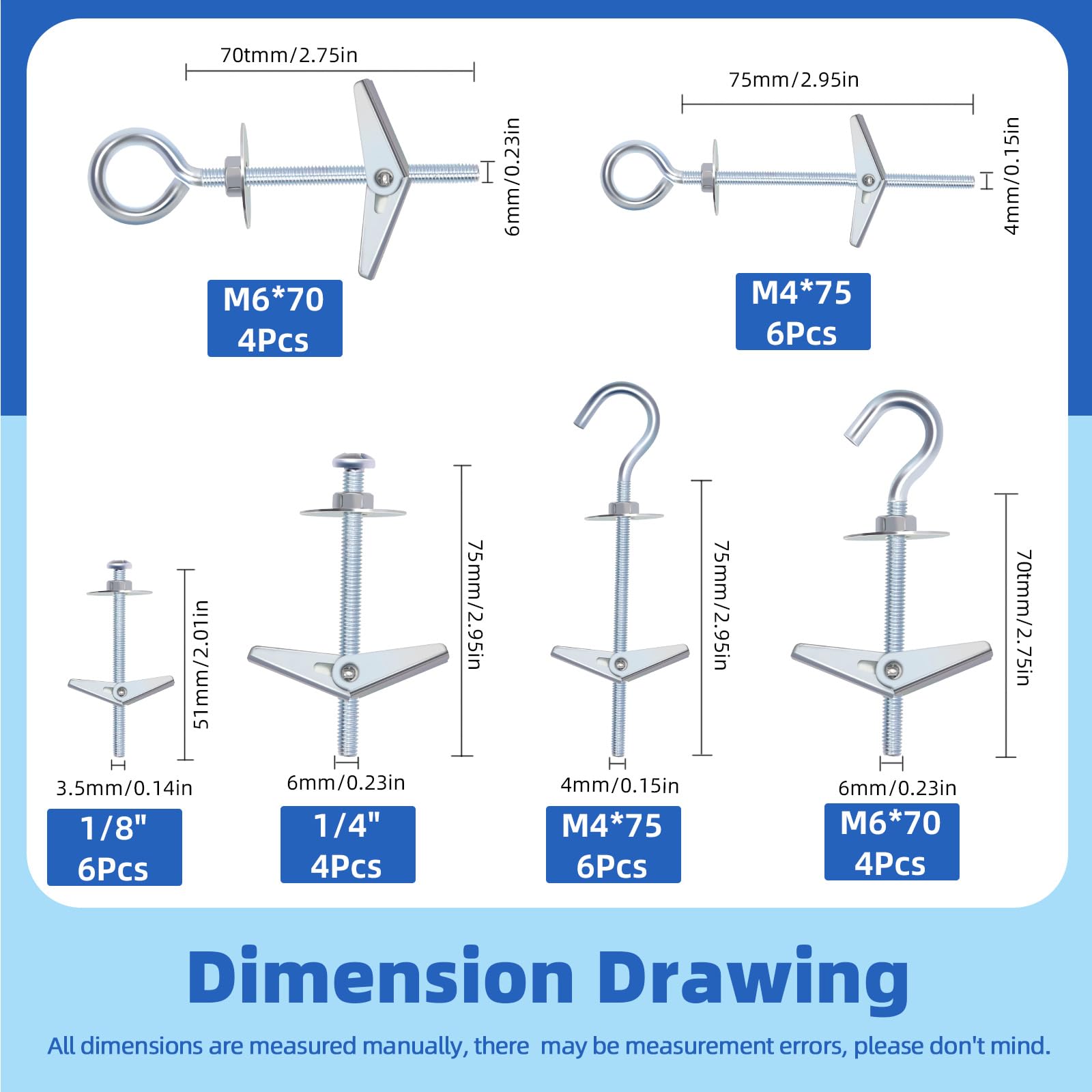 70tmm/2.75in

6mm/0.23in

M6*70
4Pcs

75mm/2.95in

4mm/0.15in

M4*75
6Pcs

51mm/2.01in

3.5mm/0.14in

1/8"
6Pcs

75mm/2.95in

6mm/0.23in

1/4"
4Pcs

75mm/2.95in

4mm/0.15in

M4*75
6Pcs

70tmm/2.75in

6mm/0.23in

M6*70
4Pcs

Dimension Drawing

All dimensions are measured manually, there may be measurement errors, please don't mind.