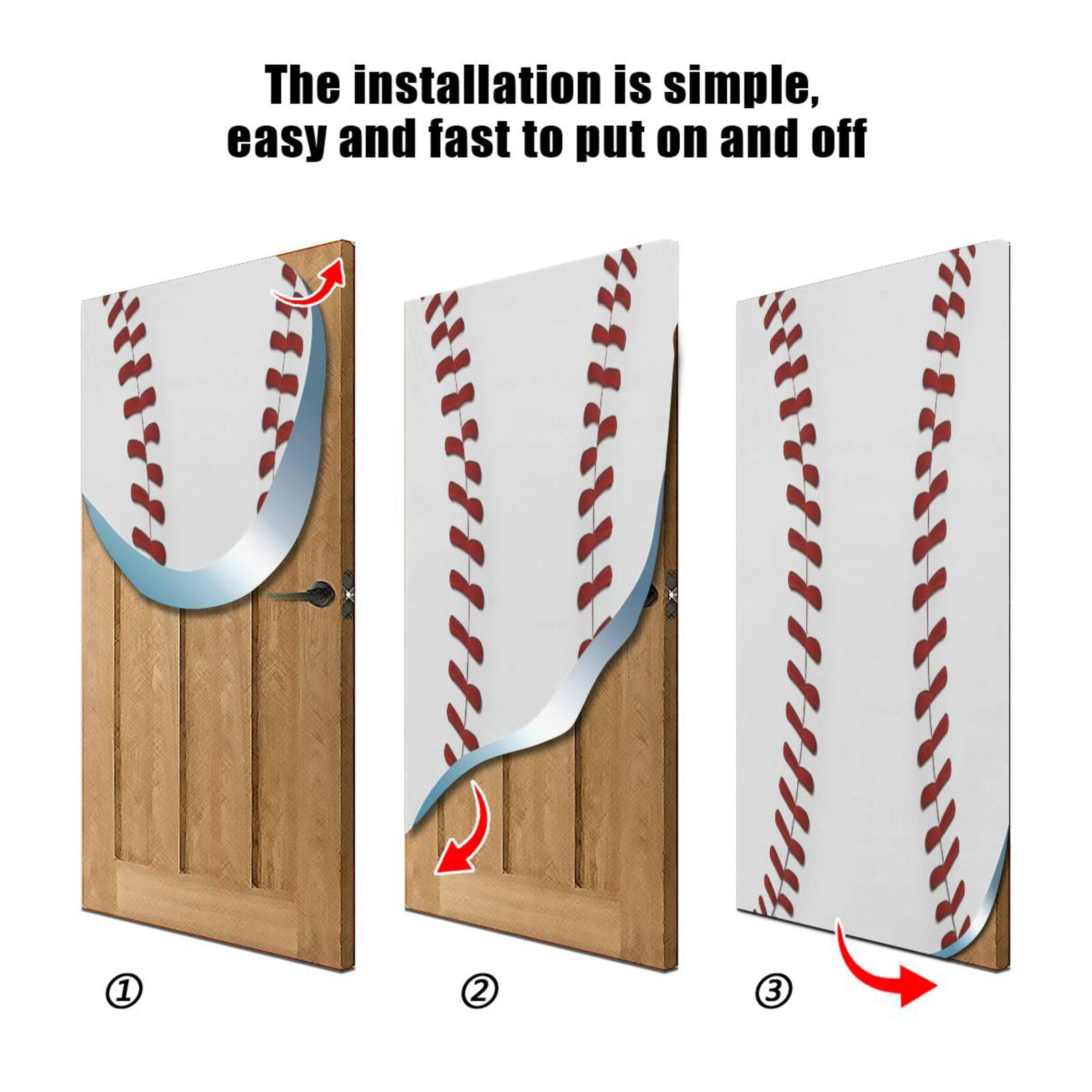 The installation is simple, easy and fast to put on and off

①

②

③