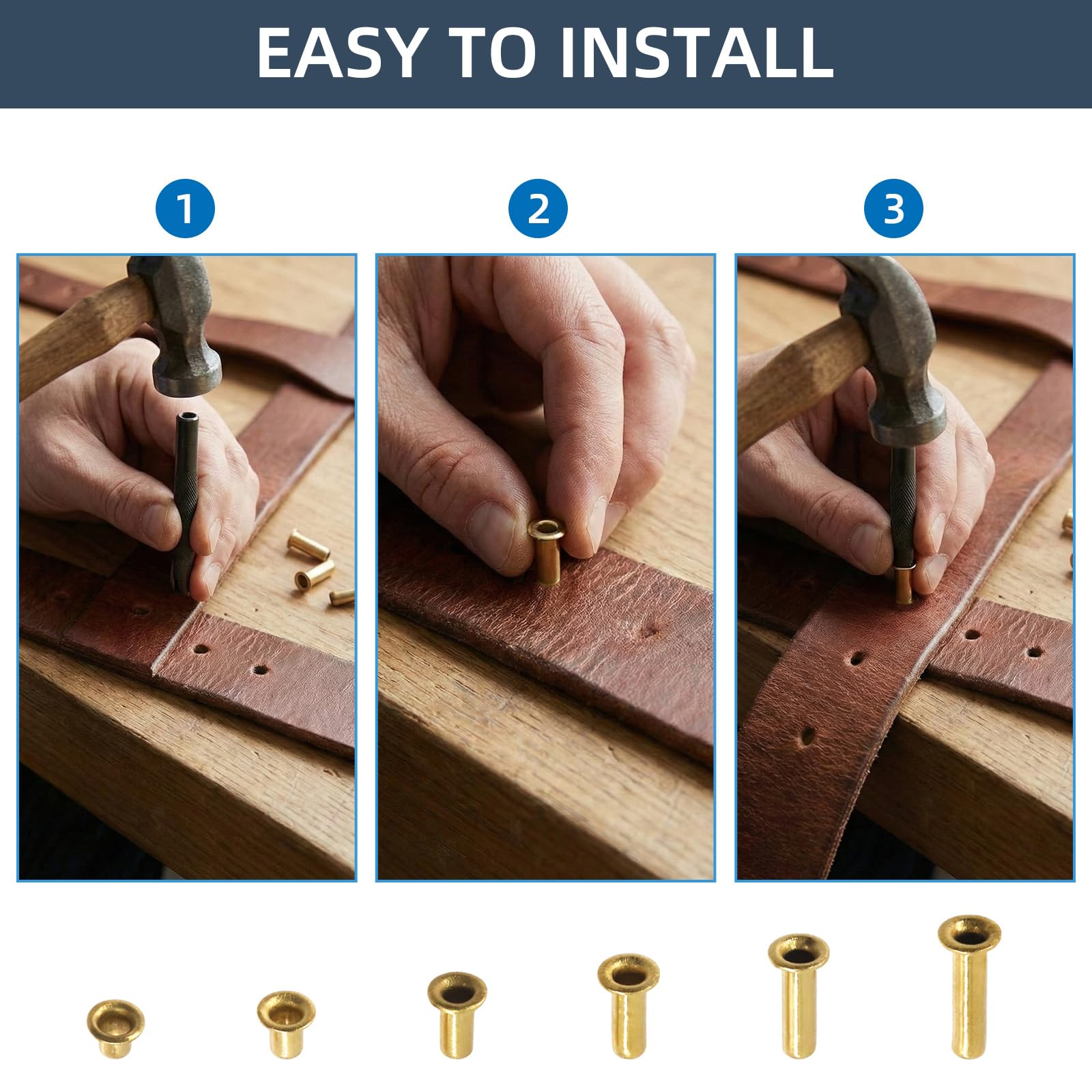 EASY TO INSTALL

1

2

3