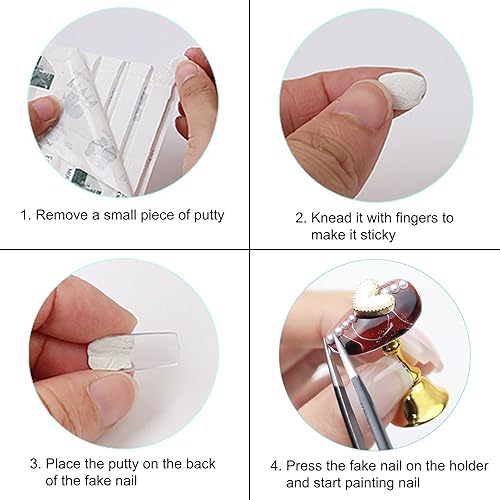 1. Remove a small piece of putty

2. Knead it with fingers to make it sticky

3. Place the putty on the back of the fake nail

4. Press the fake nail on the holder and start painting nail