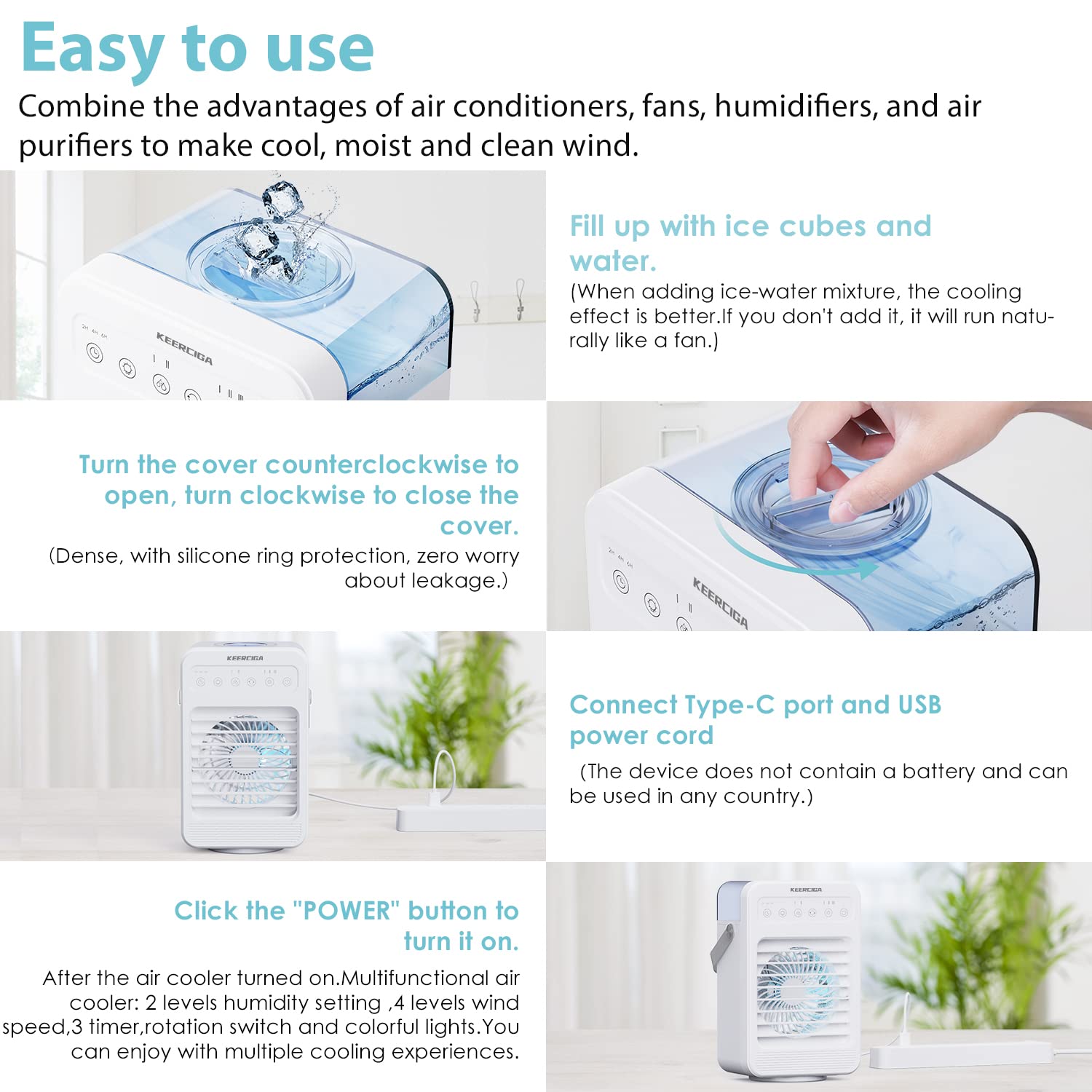 Easy to use

Combine the advantages of air conditioners, fans, humidifiers, and air purifiers to make cool, moist and clean wind.

2H 4H 6H

KEERCIGA

Fill up with ice cubes and water.

(When adding ice-water mixture, the cooling effect is better.If you don't add it, it will run naturally like a fan.)

Turn the cover counterclockwise to open, turn clockwise to close the cover.

(Dense, with silicone ring protection, zero worry about leakage.)

2H 4H 6H

KEERCIGA

KEERCIGA

Connect Type-C port and USB power cord

(The device does not contain a battery and can be used in any country.)

Click the "POWER" button to turn it on.

After the air cooler turned on.Multifunctional air cooler: 2 levels humidity setting ,4 levels wind speed,3 timer,rotation switch and colorful lights.You can enjoy with multiple cooling experiences.

KEERCIGA