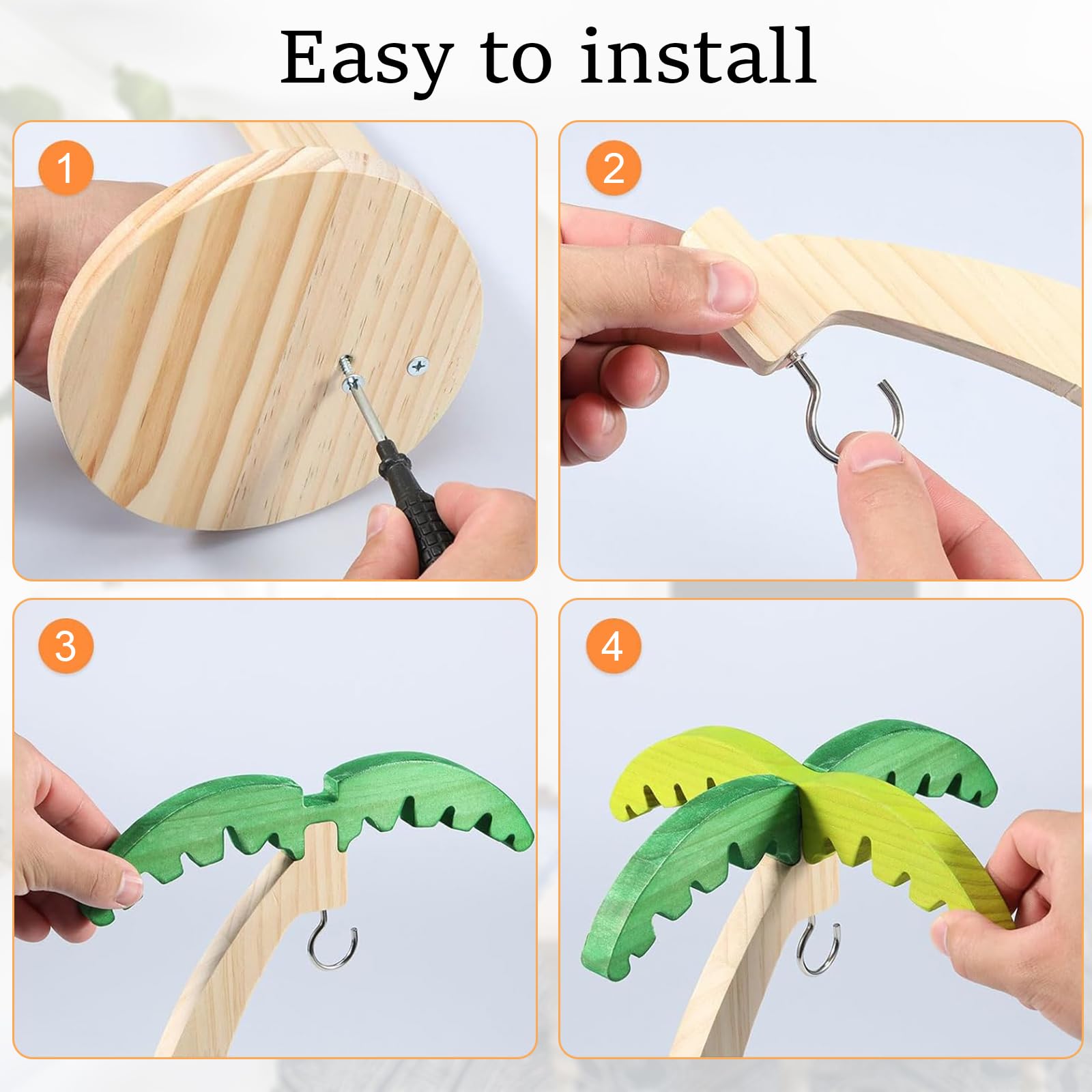 Easy to install

1

2

3

4