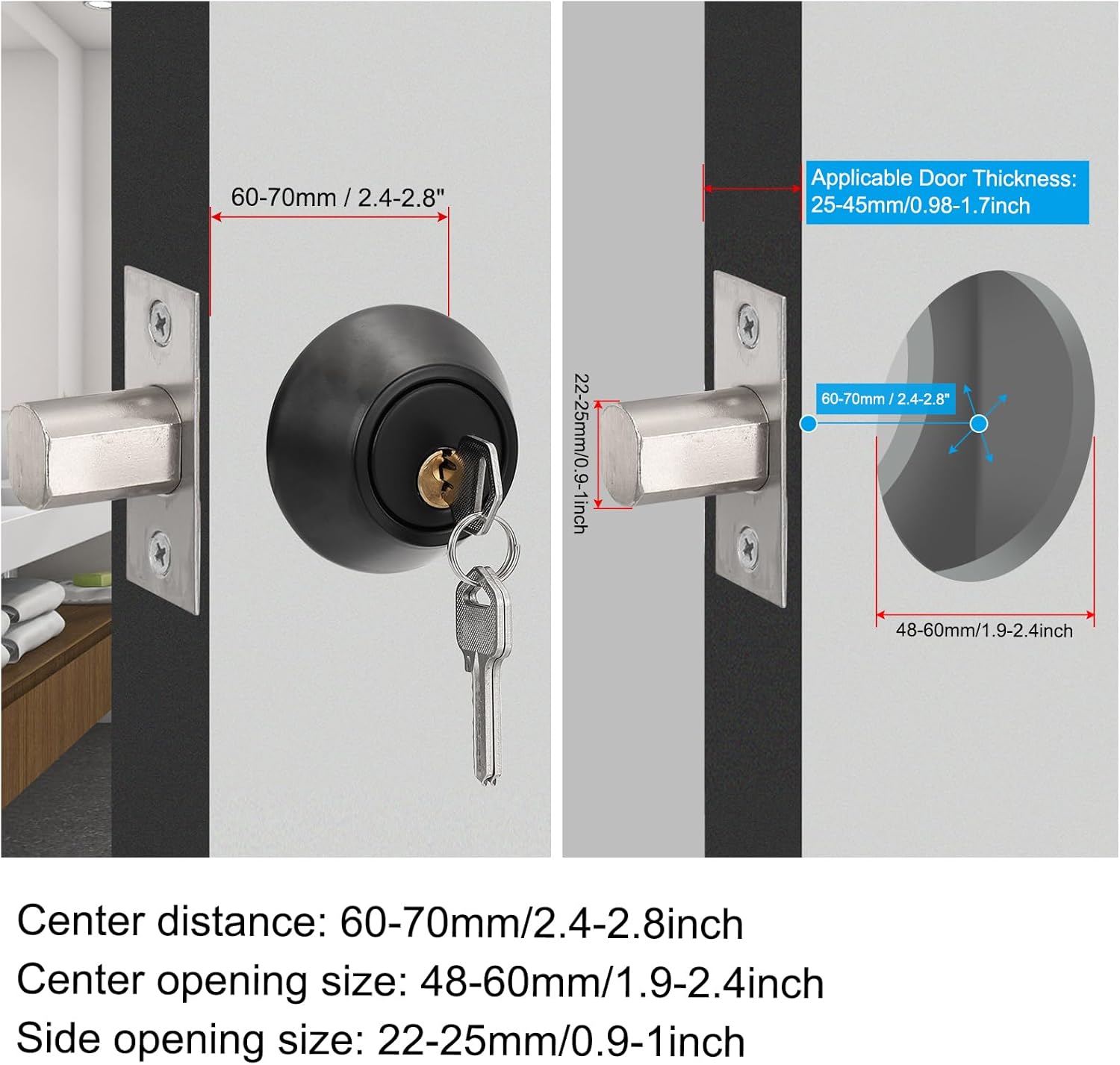 60-70mm / 2.4-2.8"

Applicable Door Thickness: 25-45mm/0.98-1.7inch

22-25mm/0.9-1inch

60-70mm / 2.4-2.8"

48-60mm/1.9-2.4inch

Center distance: 60-70mm/2.4-2.8inch
Center opening size: 48-60mm/1.9-2.4inch
Side opening size: 22-25mm/0.9-1inch