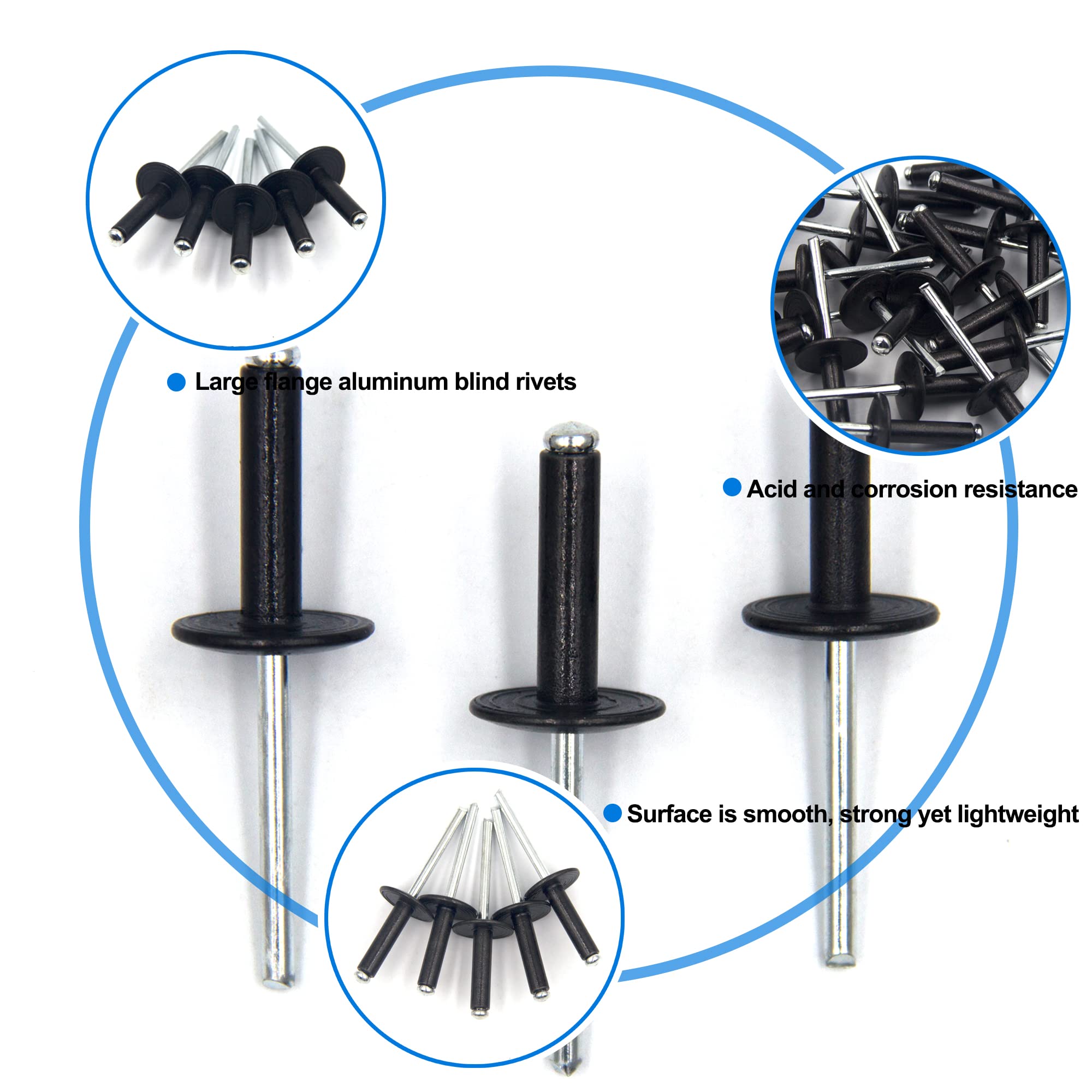 Large flange aluminum blind rivets

Acid and corrosion resistance

Surface is smooth, strong yet lightweight