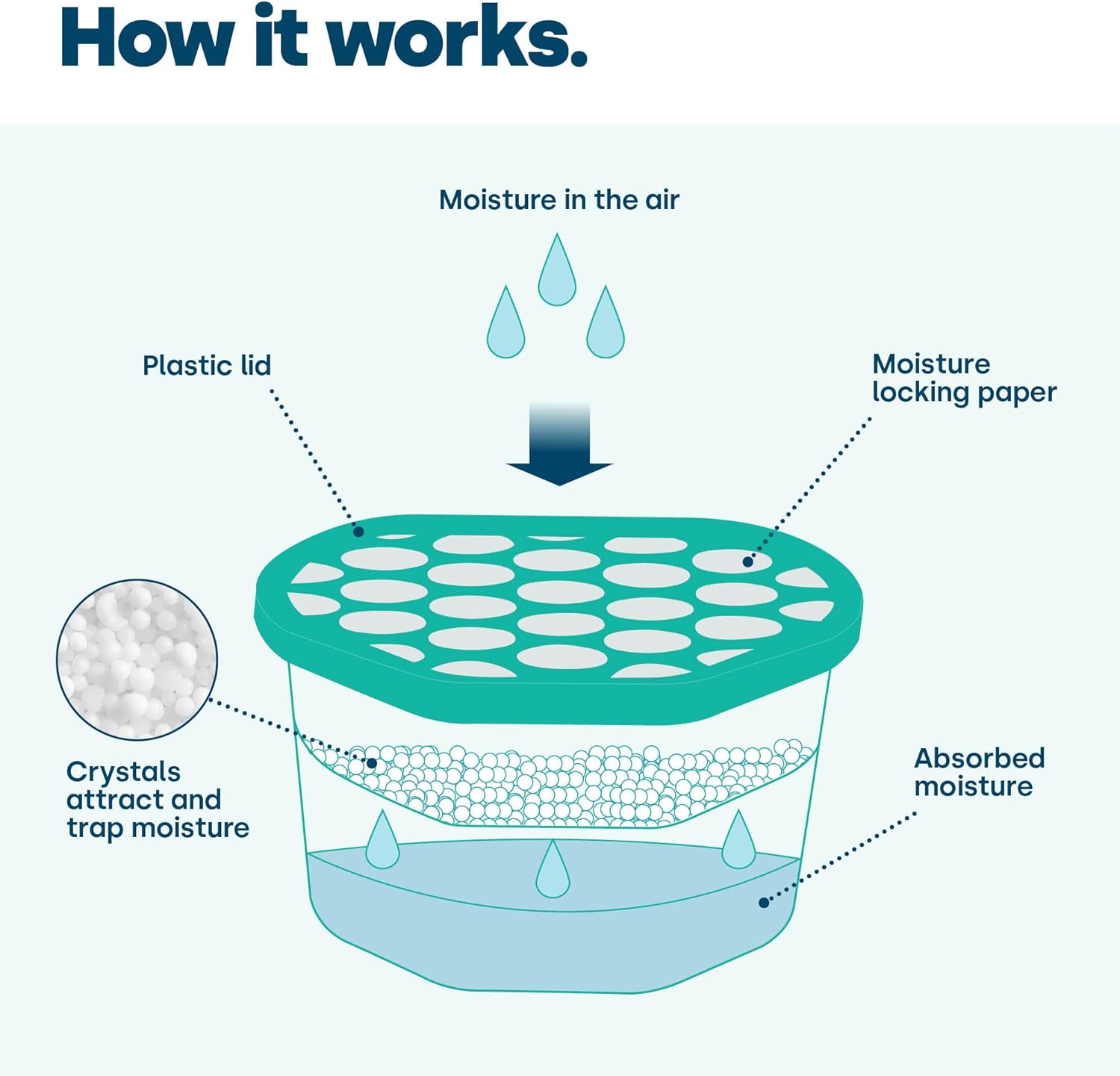 How it works.

Moisture in the air

Plastic lid

Moisture locking paper

Crystals attract and trap moisture

Absorbed moisture