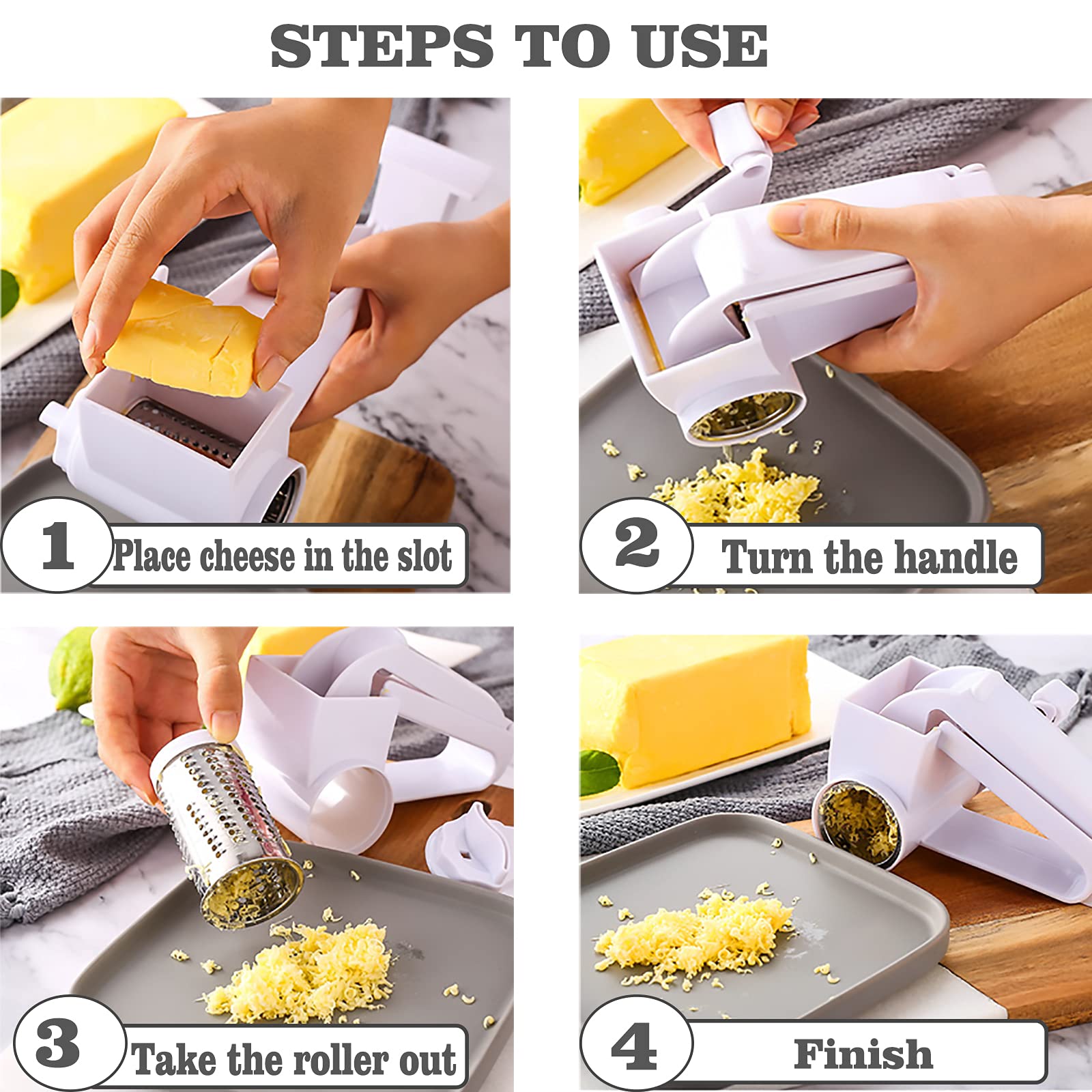 STEPS TO USE

1 Place cheese in the slot

2 Turn the handle

3 Take the roller out

4 Finish