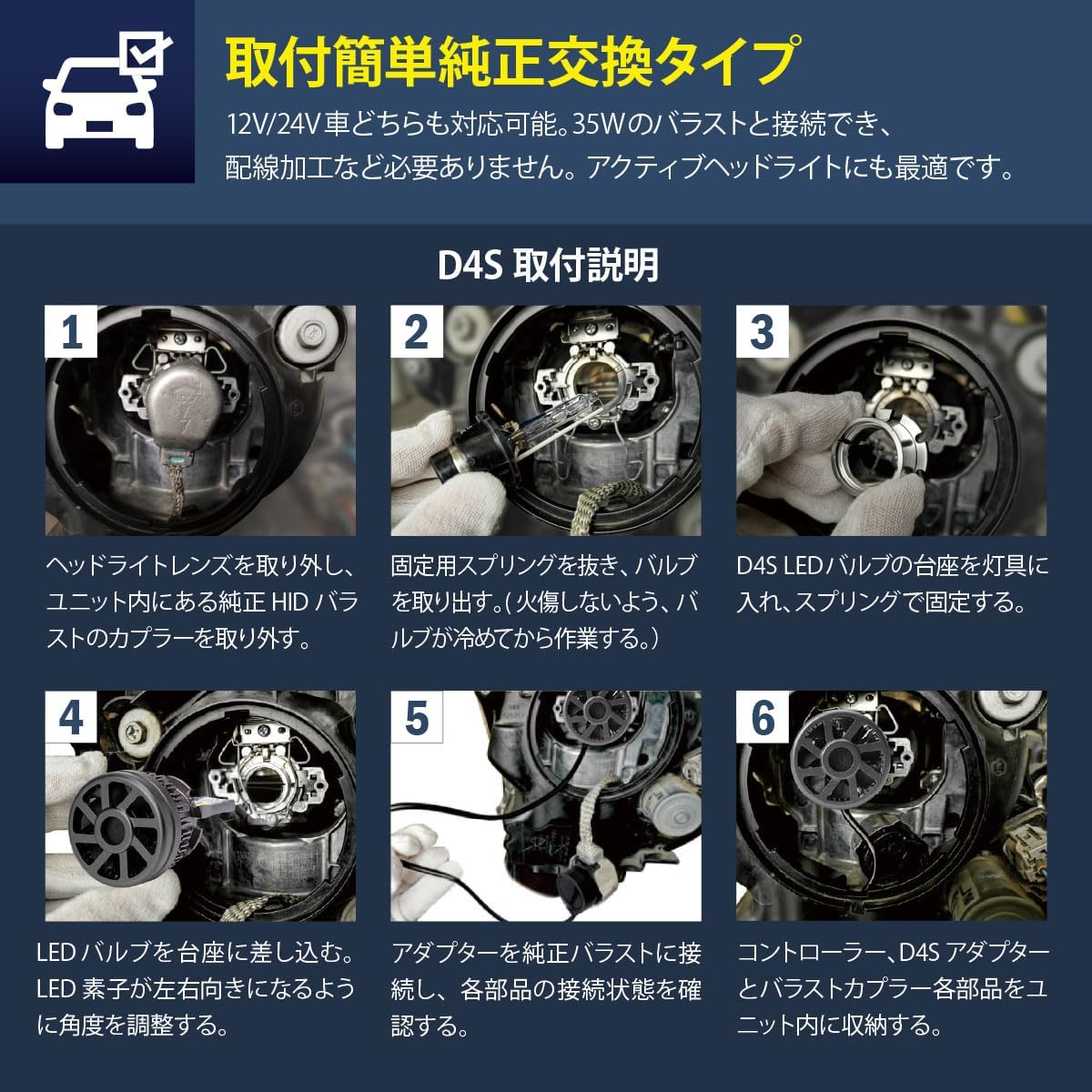 取付簡単純正交換タイプ

12V/24V車どちらも対応可能。35Wのバラストと接続でき、配線加工など必要ありません。アクティブヘッドライトにも最適です。

D4S 取付説明

1

ヘッドライトレンズを取り外し、ユニット内にある純正 HID バラストのカプラーを取り外す。

2

固定用スプリングを抜き、バルブを取り出す。(火傷しないよう、バルブが冷めてから作業する。)

3

D4S LEDバルブの台座を灯具に入れ、スプリングで固定する。

4

LED バルブを台座に差し込む。LED 素子が左右向きになるように角度を調整する。

5

アダプターを純正バラストに接続し、各部品の接続状態を確認する。

6

コントローラー、D4S アダプターとバラストカプラー各部品をユニット内に収納する。