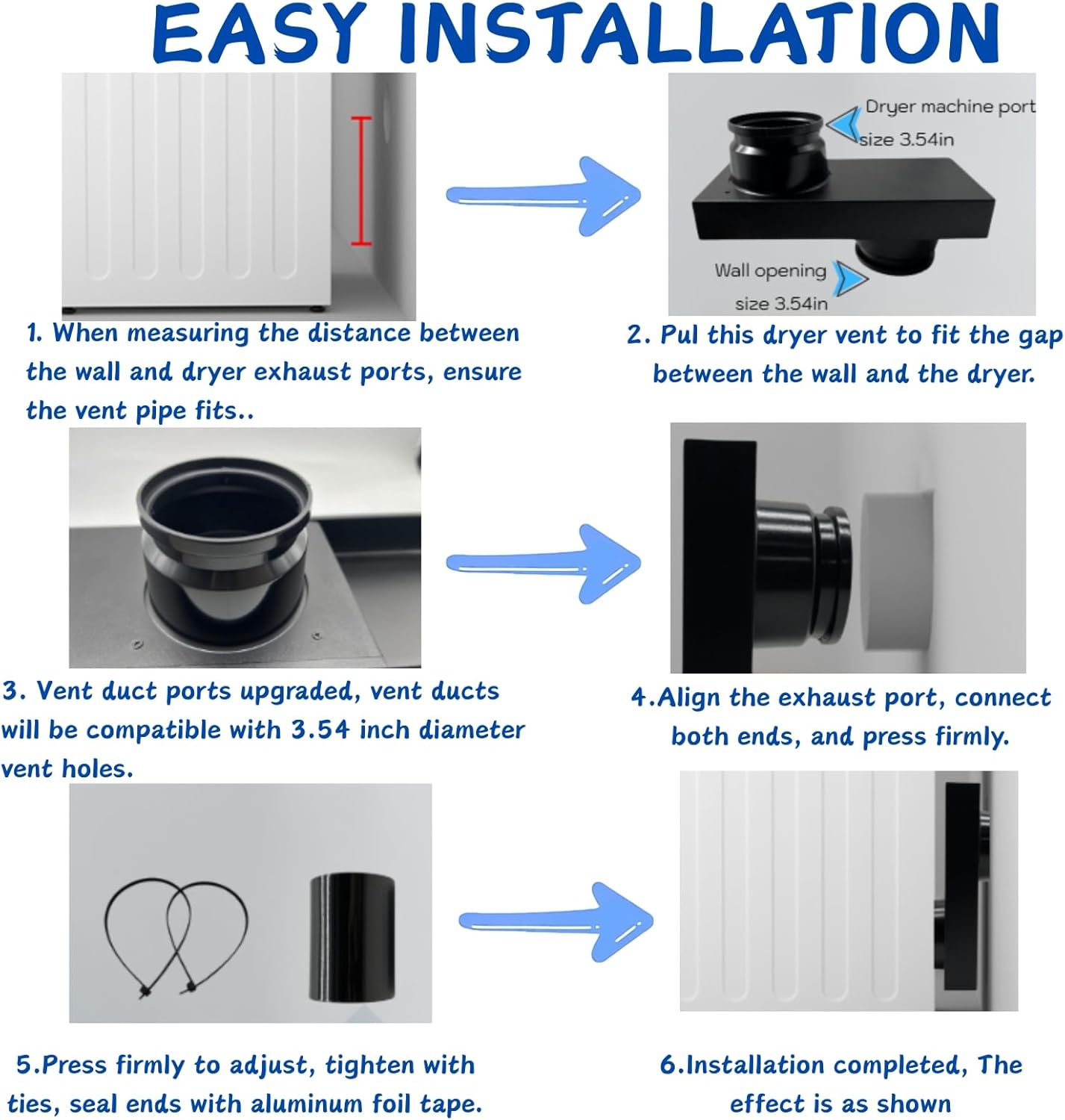 EASY INSTALLATION

Dryer machine port size 3.54in

Wall opening size 3.54in

1. When measuring the distance between the wall and dryer exhaust ports, ensure the vent pipe fits..

2. Pul this dryer vent to fit the gap between the wall and the dryer.

3. Vent duct ports upgraded, vent ducts will be compatible with 3.54 inch diameter vent holes.

4.Align the exhaust port, connect both ends, and press firmly.

5.Press firmly to adjust, tighten with ties, seal ends with aluminum foil tape.

6.Installation completed, The effect is as shown