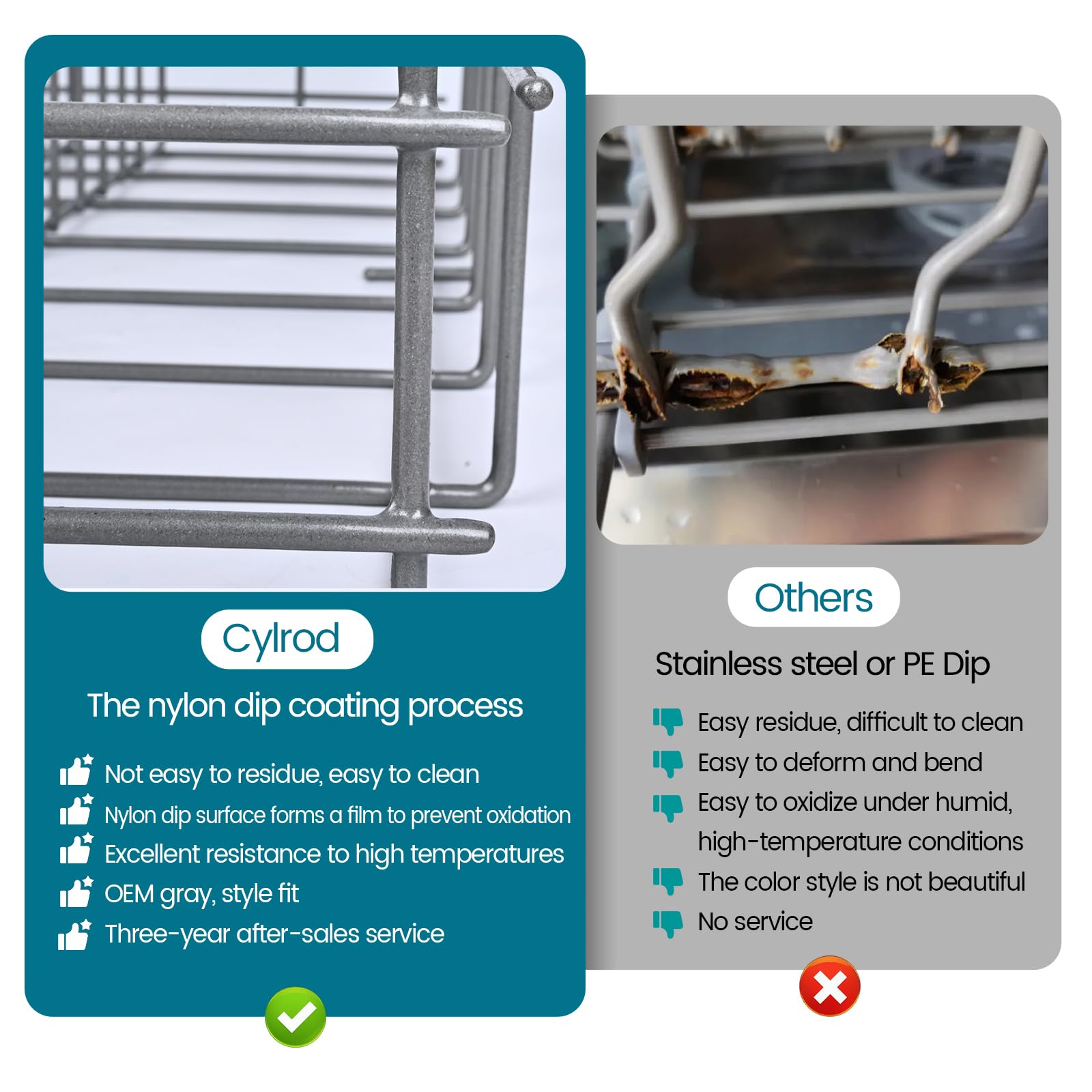 Cylrod

The nylon dip coating process

Not easy to residue, easy to clean
Nylon dip surface forms a film to prevent oxidation
Excellent resistance to high temperatures
OEM gray, style fit
Three-year after-sales service

Others

Stainless steel or PE Dip

Easy residue, difficult to clean
Easy to deform and bend
Easy to oxidize under humid, high-temperature conditions
The color style is not beautiful
No service