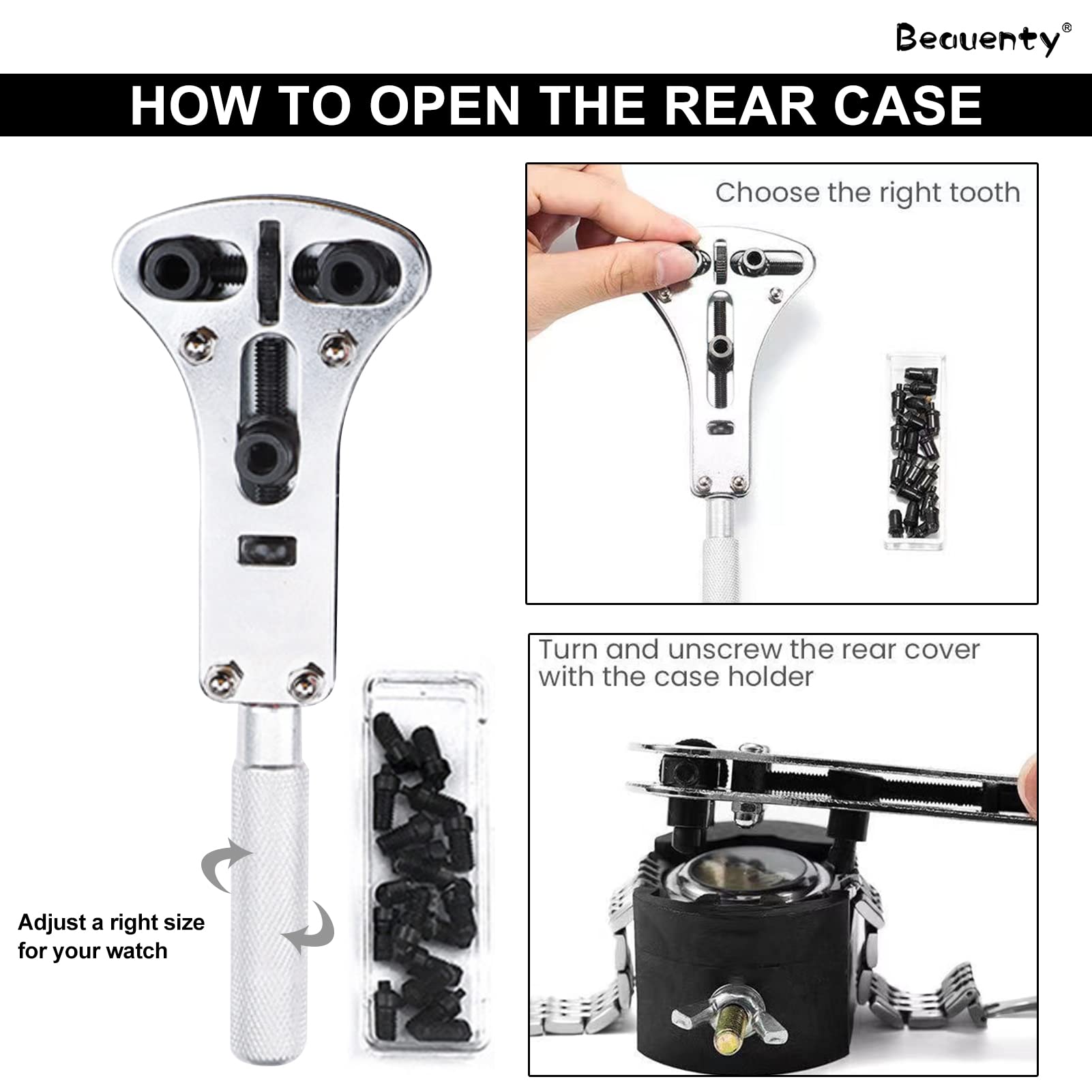 Beauenty®

HOW TO OPEN THE REAR CASE

Choose the right tooth

Turn and unscrew the rear cover with the case holder

Adjust a right size for your watch