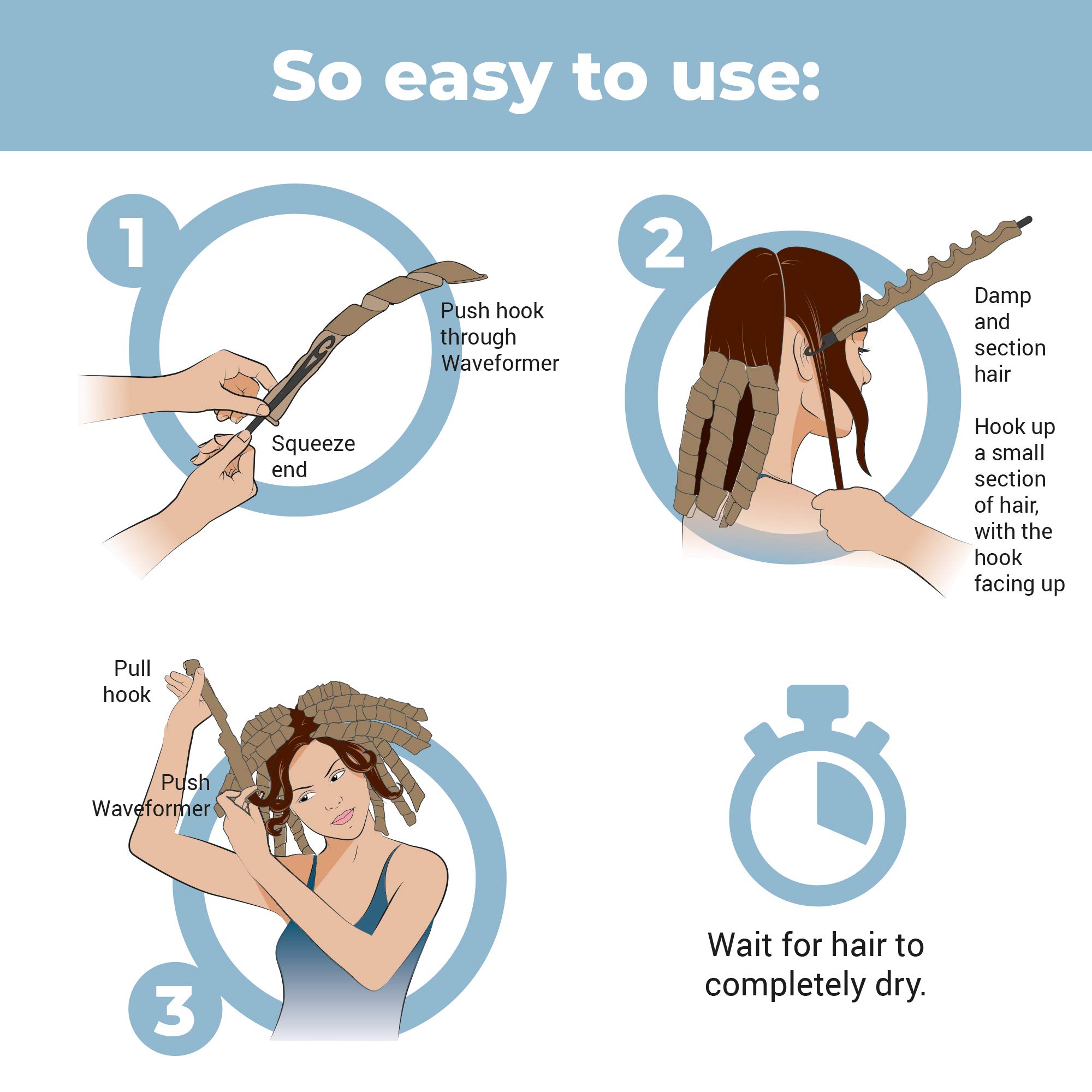 So easy to use:

1

Push hook through Waveformer

Squeeze end

2

Damp and section hair

Hook up a small section of hair, with the hook facing up

Pull hook

Push Waveformer

3

Wait for hair to completely dry.