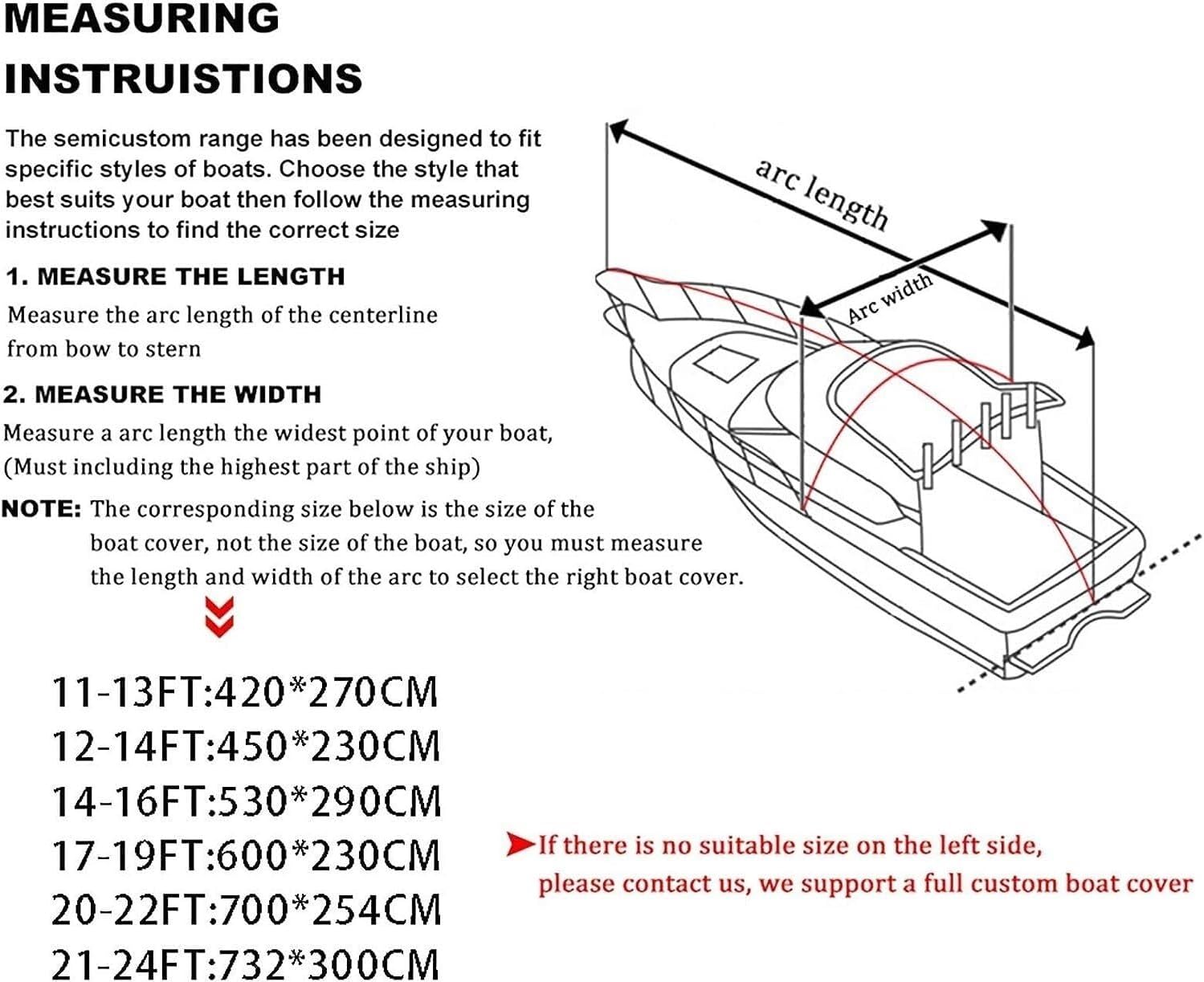 MEASURING INSTRUISTIONS

The semicustom range has been designed to fit specific styles of boats. Choose the style that best suits your boat then follow the measuring instructions to find the correct size

1. MEASURE THE LENGTH

Measure the arc length of the centerline from bow to stern

2. MEASURE THE WIDTH

Measure a arc length the widest point of your boat, (Must including the highest part of the ship)

NOTE: The corresponding size below is the size of the boat cover, not the size of the boat, so you must measure the length and width of the arc to select the right boat cover.

arc length

Arc width

11-13FT:420*270CM
12-14FT:450*230CM
14-16FT:530*290CM
17-19FT:600*230CM
20-22FT:700*254CM
21-24FT:732*300CM

If there is no suitable size on the left side, please contact us, we support a full custom boat cover