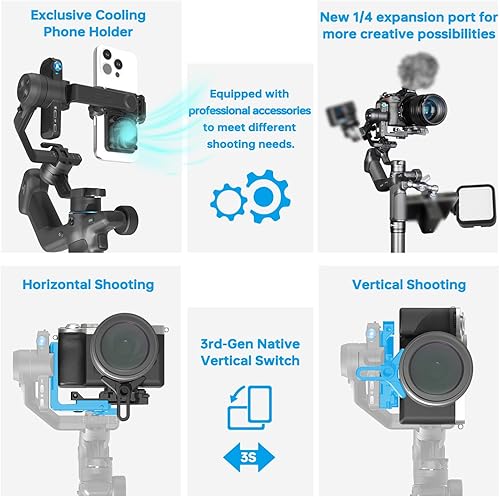 Exclusive Cooling Phone Holder

Equipped with professional accessories to meet different shooting needs.

New 1/4 expansion port for more creative possibilities

Horizontal Shooting

3rd-Gen Native Vertical Switch

3S

Vertical Shooting