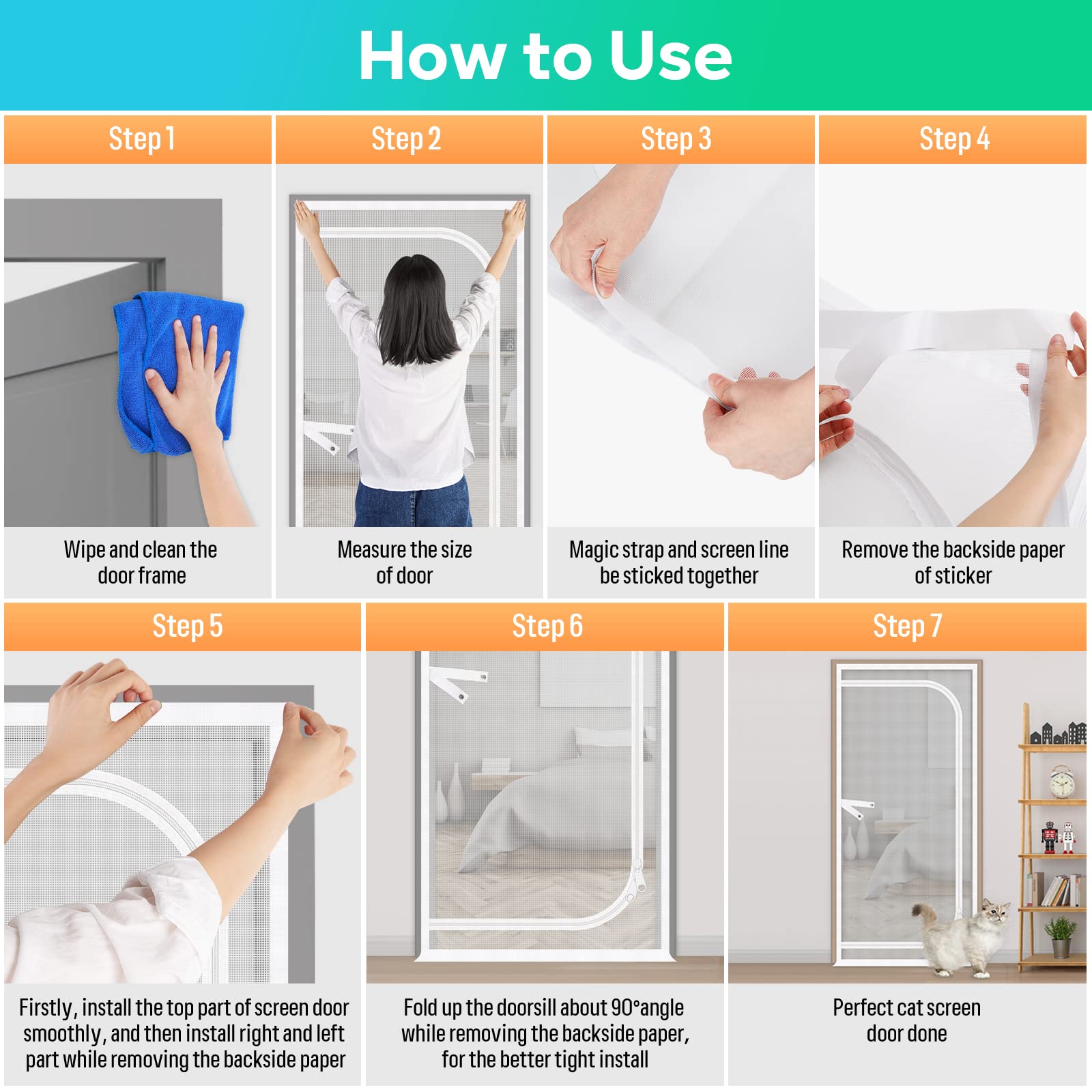 How to Use

Step 1

Wipe and clean the door frame

Step 2

Measure the size of door

Step 3

Magic strap and screen line be sticked together

Step 4

Remove the backside paper of sticker

Step 5

Firstly, install the top part of screen door smoothly, and then install right and left part while removing the backside paper

Step 6

Fold up the doorsill about 90°angle while removing the backside paper, for the better tight install

Step 7

Perfect cat screen door done