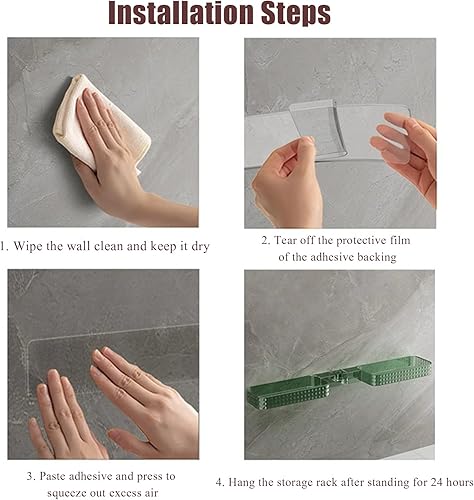 Installation Steps

1. Wipe the wall clean and keep it dry

2. Tear off the protective film of the adhesive backing

3. Paste adhesive and press to squeeze out excess air

4. Hang the storage rack after standing for 24 hours