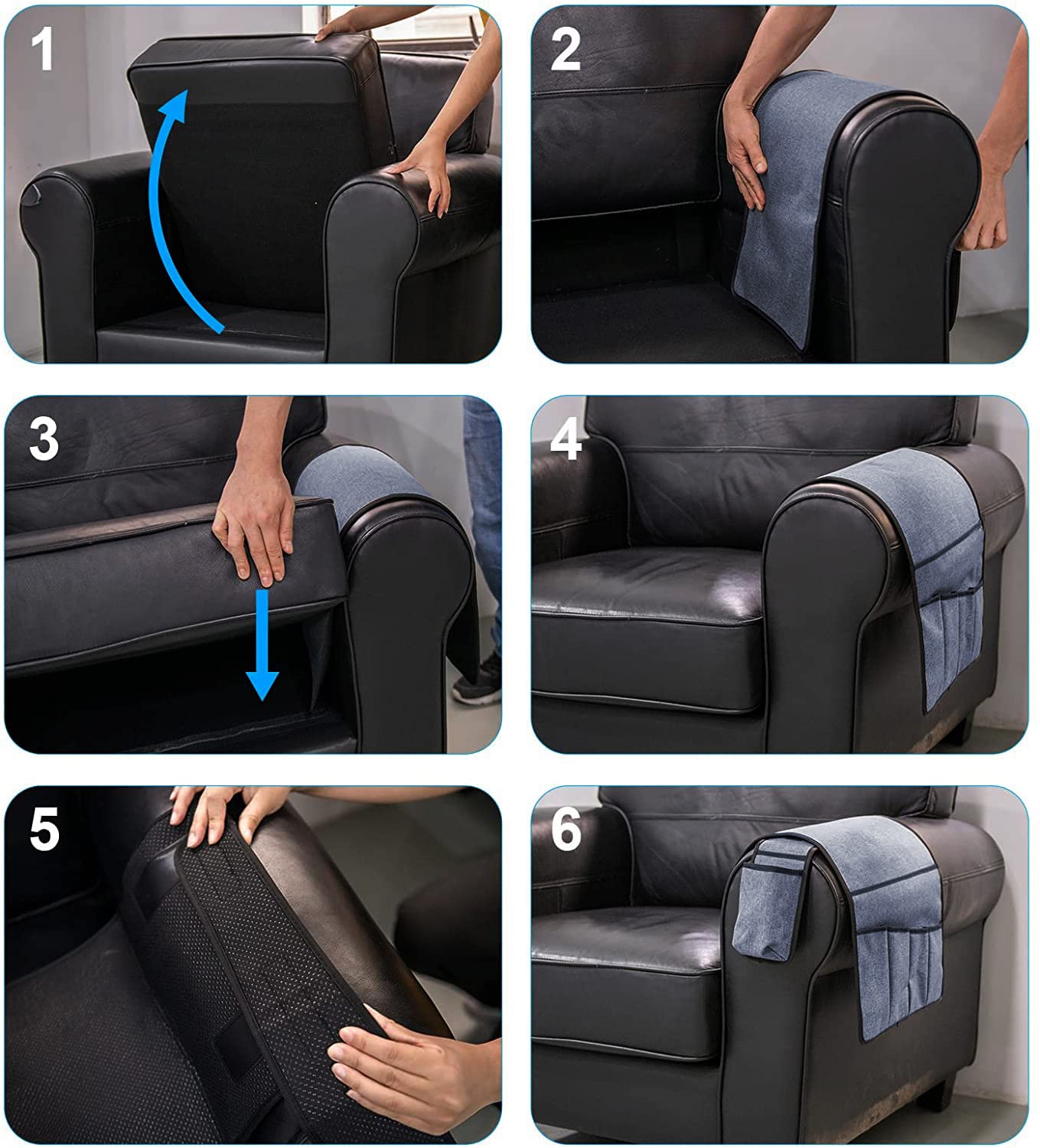 1

2

3

4

5

6