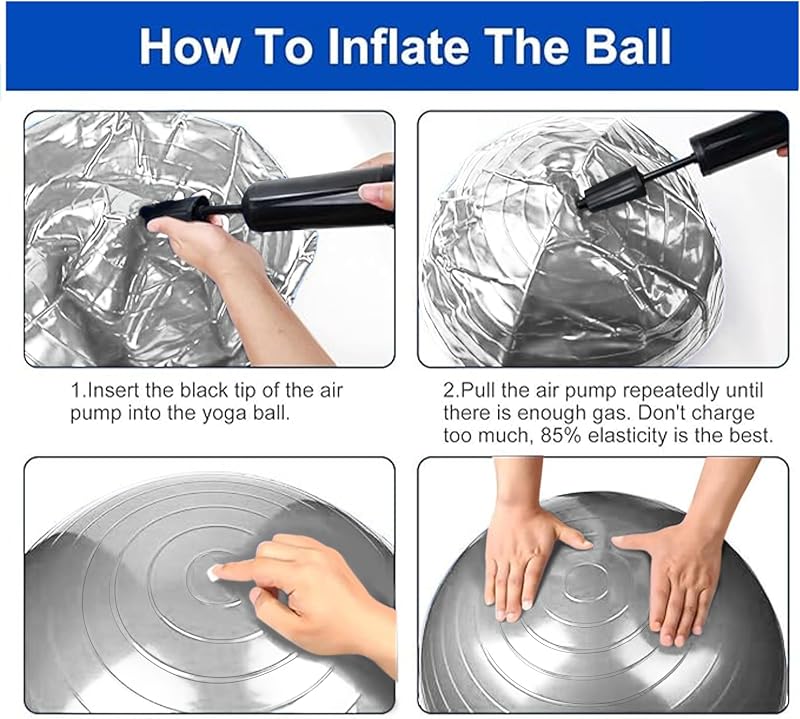 How To Inflate The Ball

1.Insert the black tip of the air pump into the yoga ball.

2.Pull the air pump repeatedly until there is enough gas. Don't charge too much, 85% elasticity is the best.