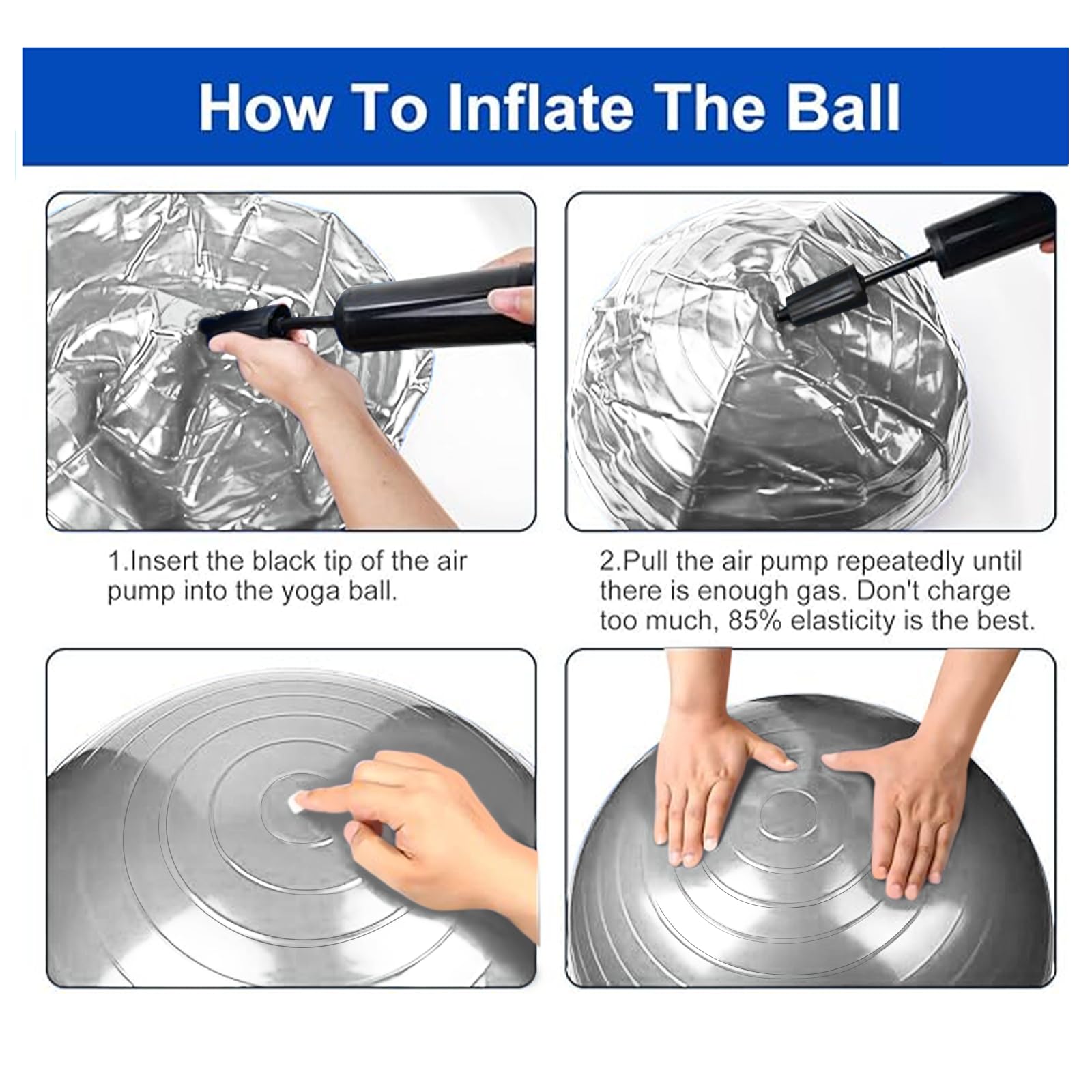 How To Inflate The Ball

1.Insert the black tip of the air pump into the yoga ball.

2.Pull the air pump repeatedly until there is enough gas. Don't charge too much, 85% elasticity is the best.