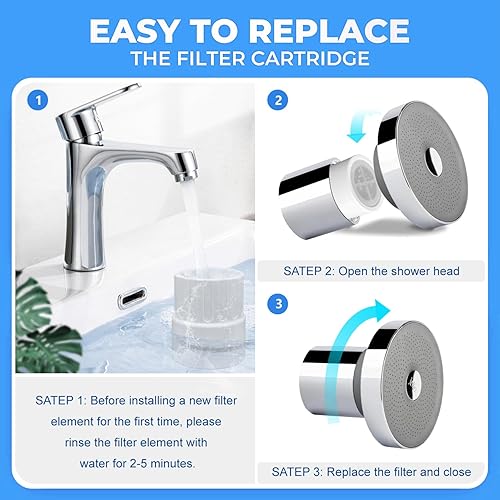 EASY TO REPLACE
THE FILTER CARTRIDGE

1

SATEP 1: Before installing a new filter element for the first time, please rinse the filter element with water for 2-5 minutes.

2

SATEP 2: Open the shower head

3

SATEP 3: Replace the filter and close