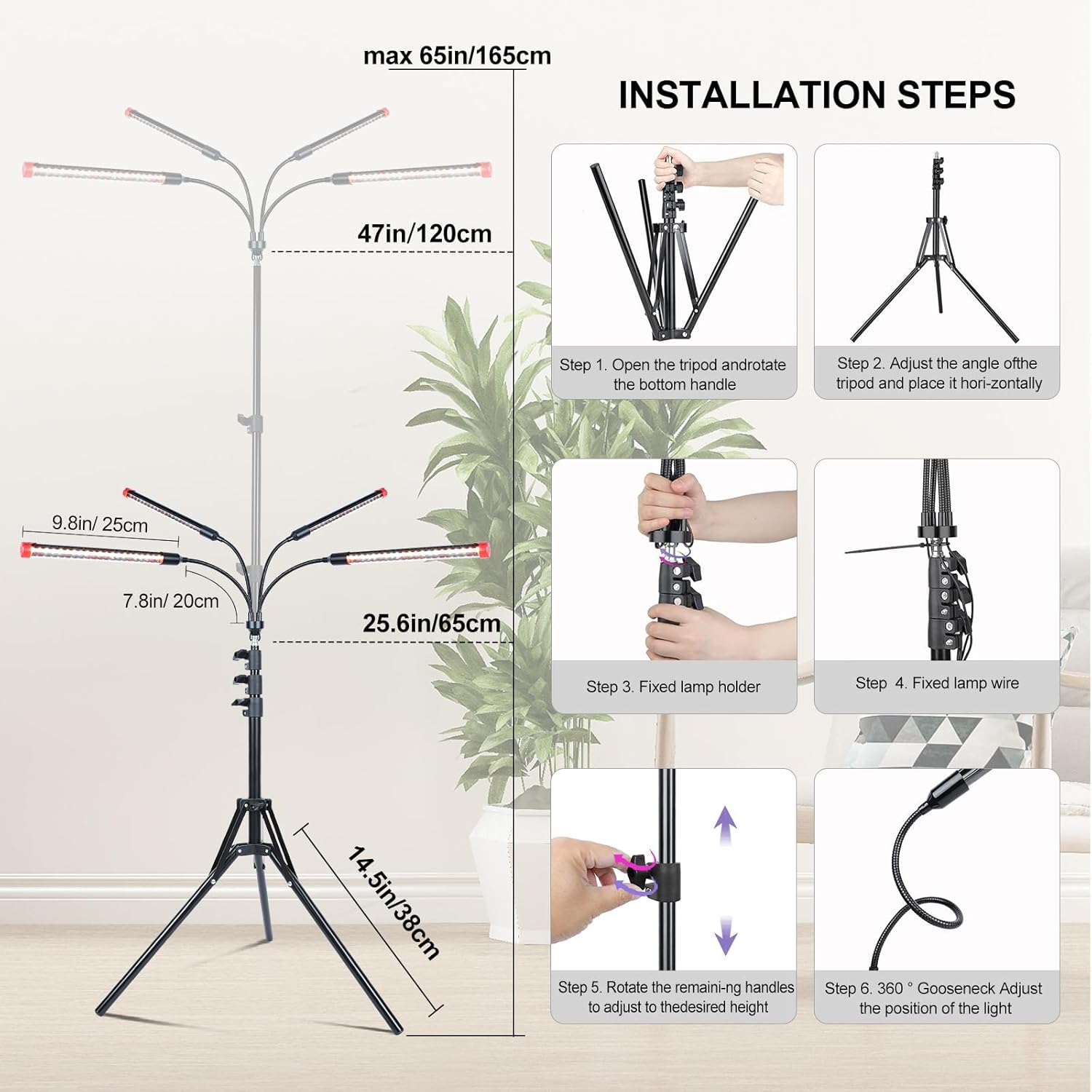 max 65in/165cm

47in/120cm

9.8in/ 25cm

7.8in/ 20cm

25.6in/65cm

14.5in/38cm

INSTALLATION STEPS

Step 1. Open the tripod androtate the bottom handle

Step 2. Adjust the angle ofthe tripod and place it hori-zontally

Step 3. Fixed lamp holder

Step 4. Fixed lamp wire

Step 5. Rotate the remaini-ng handles to adjust to thedesired height

Step 6. 360 ° Gooseneck Adjust the position of the light