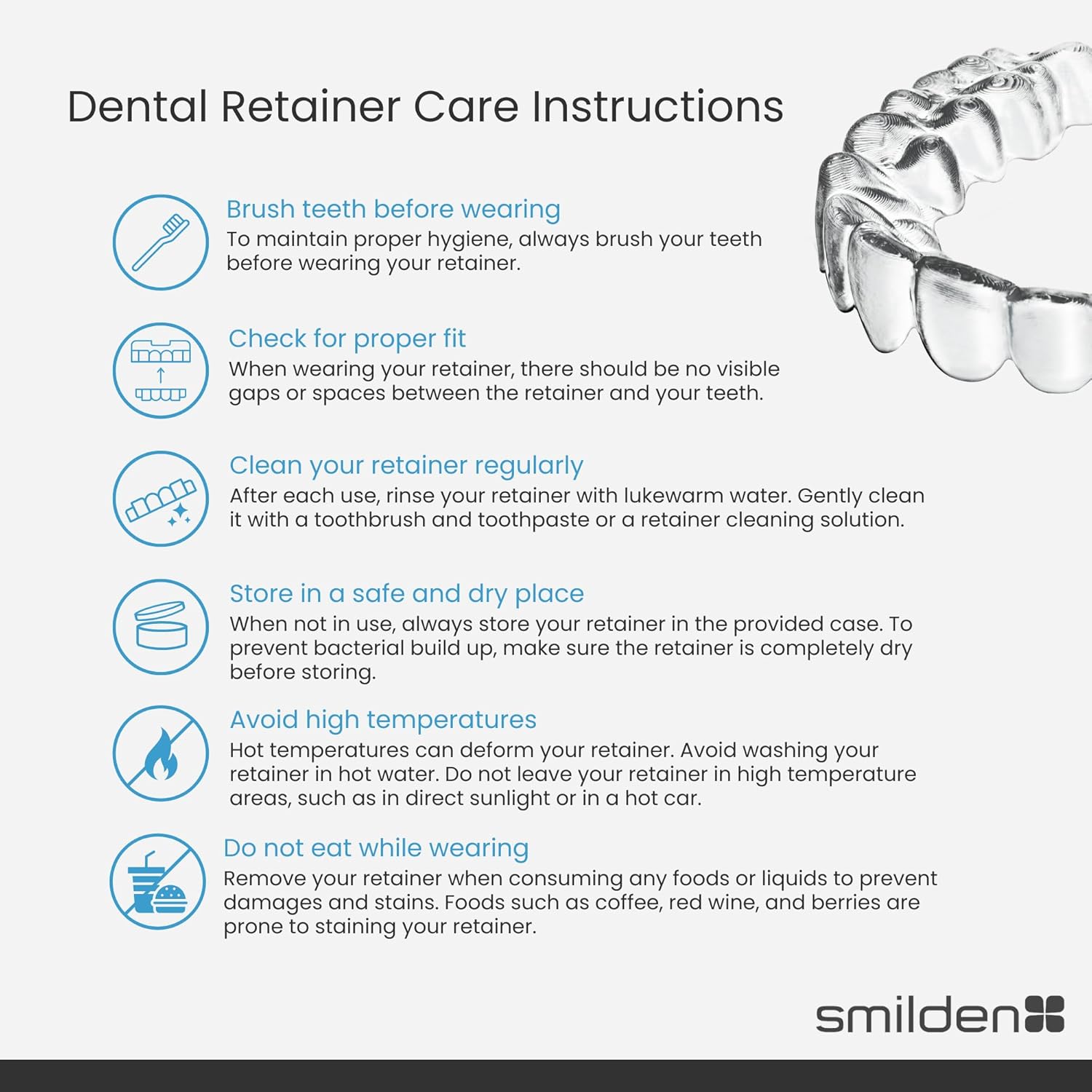 Dental Retainer Care Instructions

Brush teeth before wearing
To maintain proper hygiene, always brush your teeth before wearing your retainer.

Check for proper fit
When wearing your retainer, there should be no visible gaps or spaces between the retainer and your teeth.

Clean your retainer regularly
After each use, rinse your retainer with lukewarm water. Gently clean it with a toothbrush and toothpaste or a retainer cleaning solution.

Store in a safe and dry place
When not in use, always store your retainer in the provided case. To prevent bacterial build up, make sure the retainer is completely dry before storing.

Avoid high temperatures
Hot temperatures can deform your retainer. Avoid washing your retainer in hot water. Do not leave your retainer in high temperature areas, such as in direct sunlight or in a hot car.

Do not eat while wearing
Remove your retainer when consuming any foods or liquids to prevent damages and stains. Foods such as coffee, red wine, and berries are prone to staining your retainer.

smilden